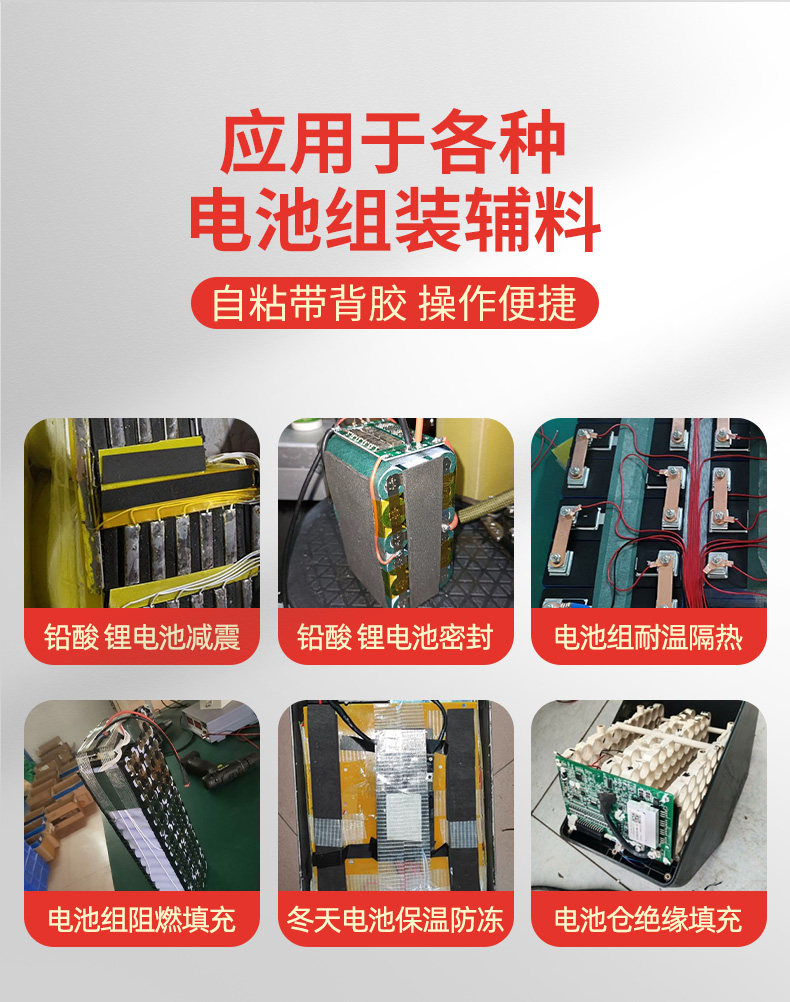 应用于各种
电池组装辅料

自粘带背胶 操作便捷

铅酸 锂电池减震

铅酸 锂电池密封

电池组耐温隔热

电池组阻燃填充

冬天电池保温防冻

电池仓绝缘填充