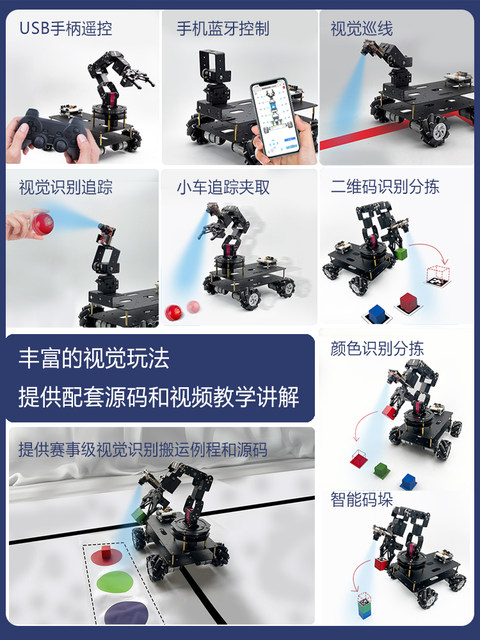 USB手柄遥控

手机蓝牙控制

视觉巡线

视觉识别追踪

小车追踪夹取

二维码识别分拣

丰富的视觉玩法

提供配套源码和视频教学讲解

颜色识别分拣

提供赛事级视觉识别搬运例程和源码

智能码垛