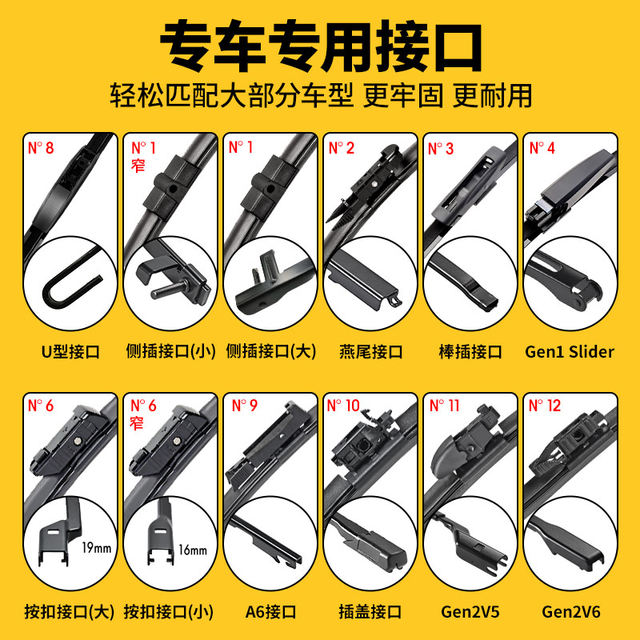 专车专用接口

轻松匹配大部分车型 更牢固 更耐用

N° 8
U型接口

N° 1
窄
侧插接口(小)

N° 1
侧插接口(大)

N° 2
燕尾接口

N° 3
棒插接口

N° 4
Gen1 Slider

N° 6
19mm
按扣接口(大)

N° 6
窄
16mm
按扣接口(小)

N° 9
A6接口

N° 10
插盖接口

N° 11
Gen2V5

N° 12
Gen2V6