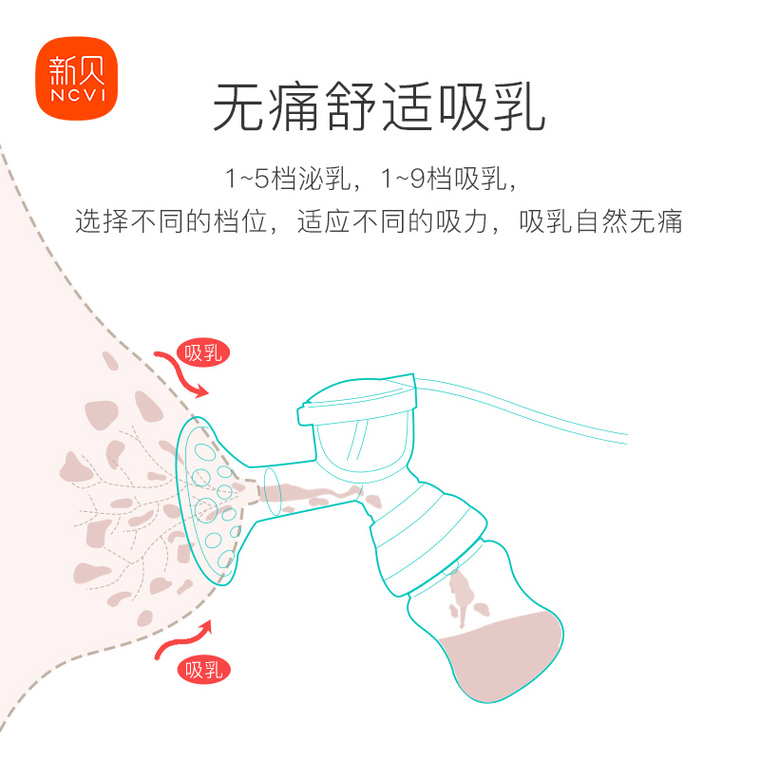 新贝
NCVI

无痛舒适吸乳

1~5档泌乳，1~9档吸乳，
选择不同的档位，适应不同的吸力，吸乳自然无痛

吸乳

吸乳