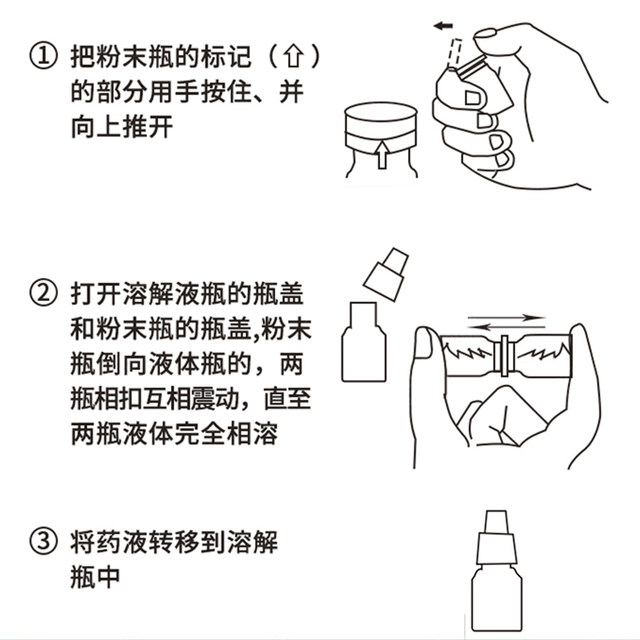 ① 把粉末瓶的标记（⇧）的部分用手按住、并向上推开

② 打开溶解液瓶的瓶盖和粉末瓶的瓶盖,粉末瓶倒向液体瓶的，两瓶相扣互相震动，直至两瓶液体完全相溶

③ 将药液转移到溶解瓶中