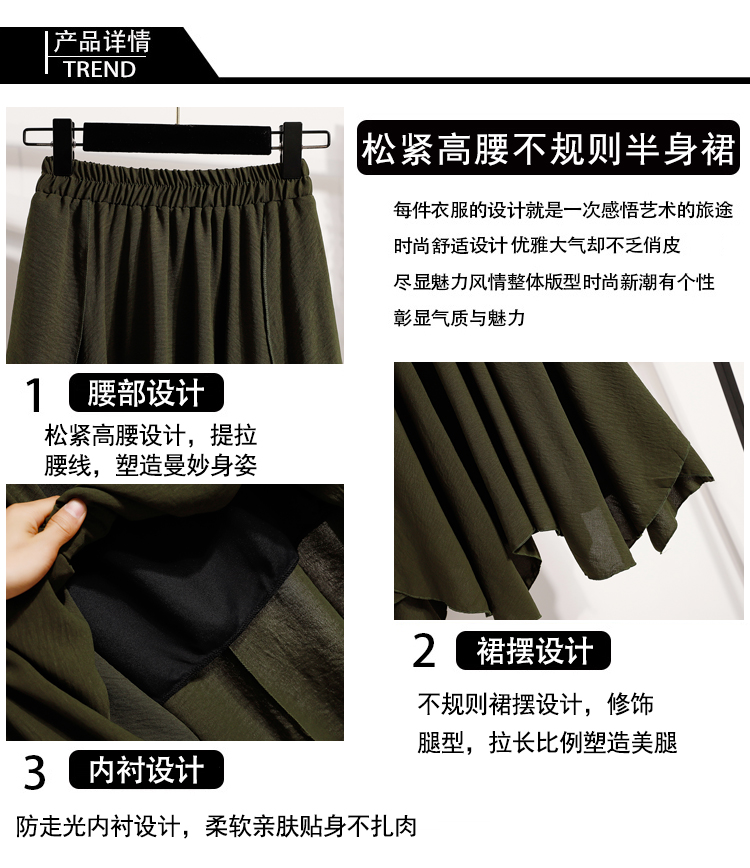 产品详情
TREND

松紧高腰不规则半身裙

每件衣服的设计就是一次感悟艺术的旅途
时尚舒适设计 优雅大气却不乏俏皮
尽显魅力风情整体版型时尚新潮有个性
彰显气质与魅力

1 腰部设计

松紧高腰设计，提拉腰线，塑造曼妙身姿

2 裙摆设计

不规则裙摆设计，修饰腿型，拉长比例塑造美腿

3 内衬设计

防走光内衬设计，柔软亲肤贴身不扎肉