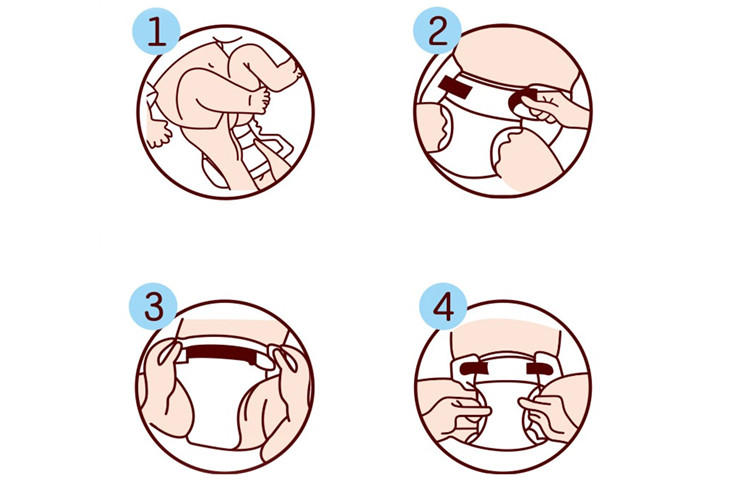 1
2
3
4