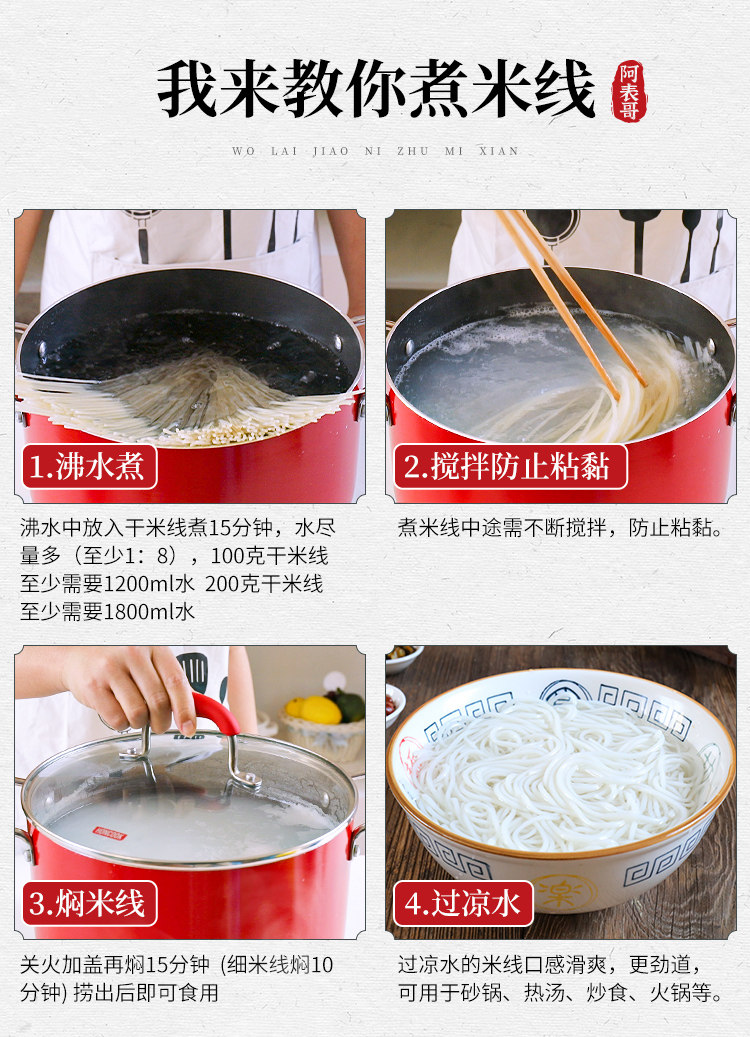 我来教你煮米线

阿表哥

WO LAI JIAO NI ZHU MI XIAN

1.沸水煮

沸水中放入干米线煮15分钟，水尽量多（至少1：8），100克干米线至少需要1200ml水 200克干米线至少需要1800ml水

2.搅拌防止粘黏

煮米线中途需不断搅拌，防止粘黏。

3.焖米线

关火加盖再焖15分钟 (细米线焖10分钟) 捞出后即可食用

4.过凉水

过凉水的米线口感滑爽，更劲道，可用于砂锅、热汤、炒食、火锅等。