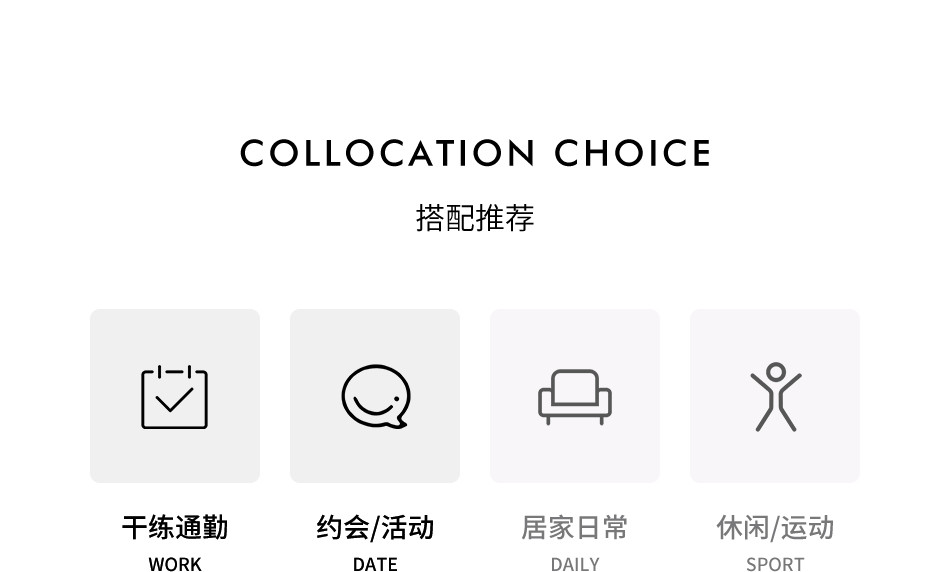 COLLOCATION CHOICE

搭配推荐

干练通勤
WORK

约会/活动
DATE

居家日常
DAILY

休闲/运动
SPORT