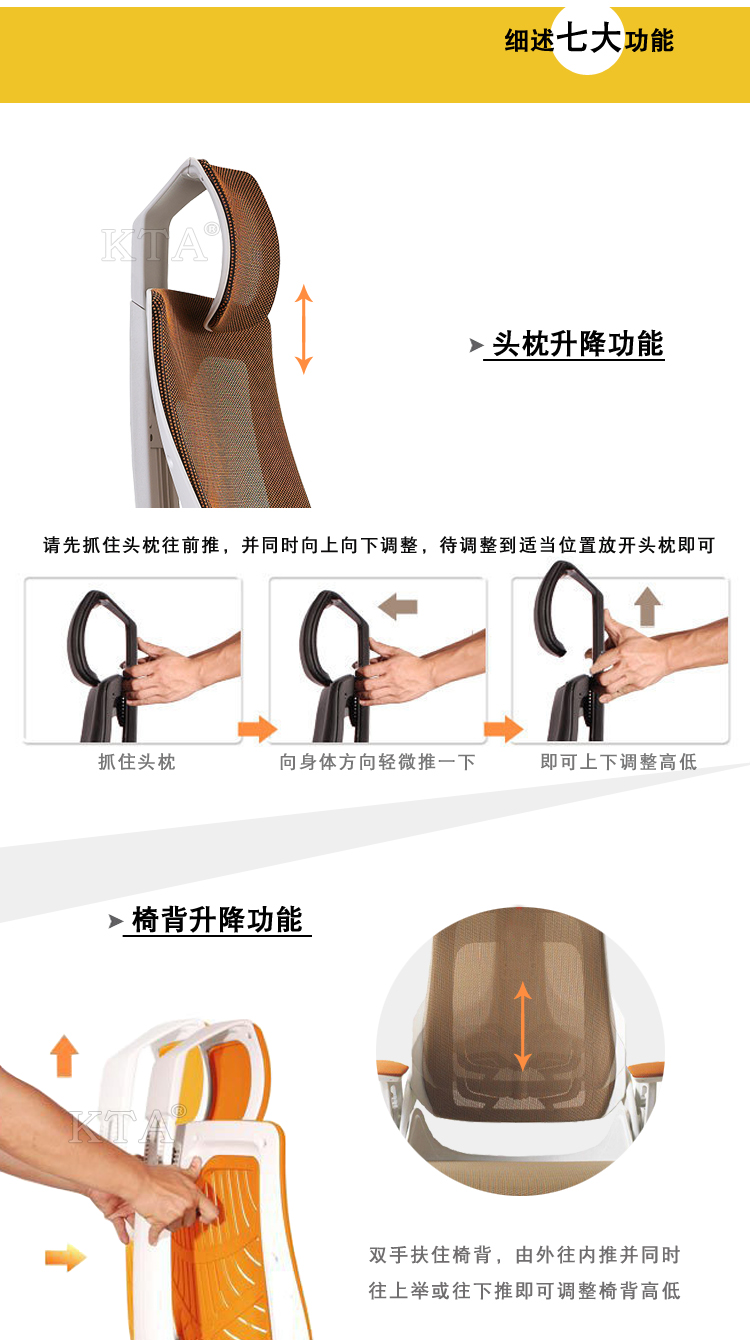 细述七大功能

KTA®

头枕升降功能

请先抓住头枕往前推，并同时向上向下调整，待调整到适当位置放开头枕即可

抓住头枕

向身体方向轻微推一下

即可上下调整高低

椅背升降功能

KTA®

双手扶住椅背，由外往内推并同时往上举或往下推即可调整椅背高低