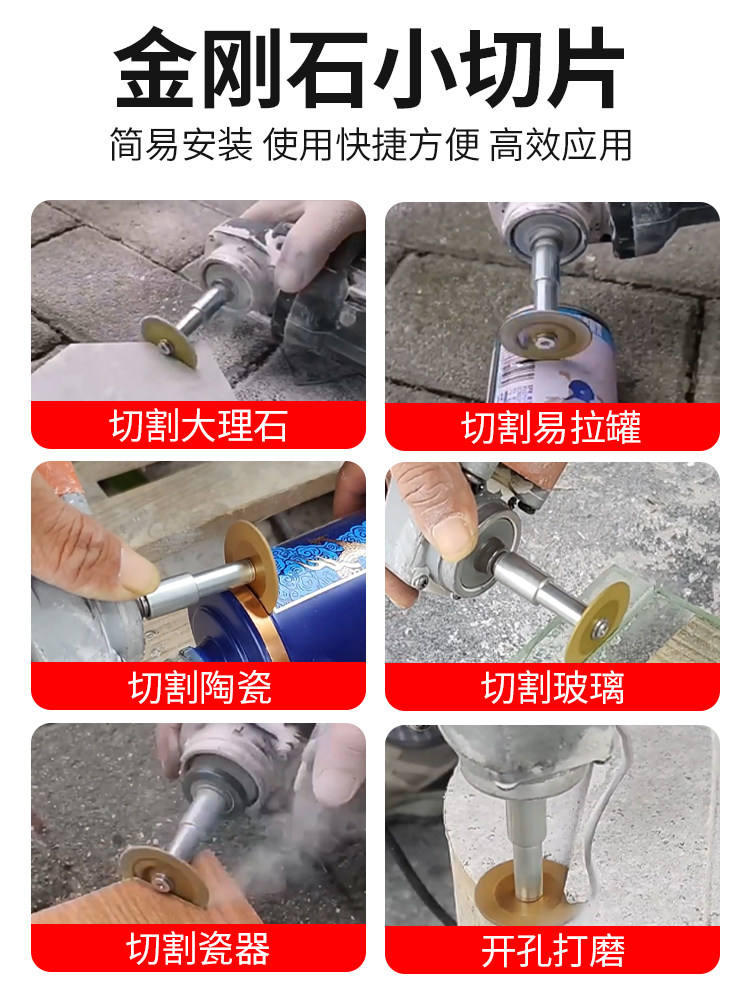 金刚石小切片

简易安装 使用快捷方便 高效应用

切割大理石

切割易拉罐

切割陶瓷

切割玻璃

切割瓷器

开孔打磨