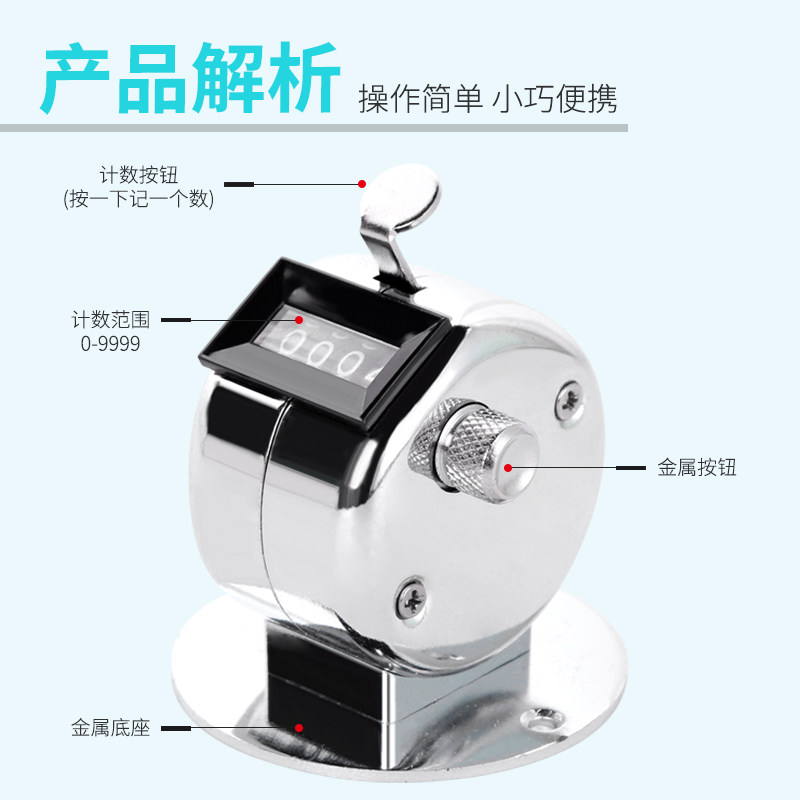 产品解析 操作简单 小巧便携

计数按钮
(按一下记一个数)

计数范围
0-9999

0004

金属按钮

金属底座