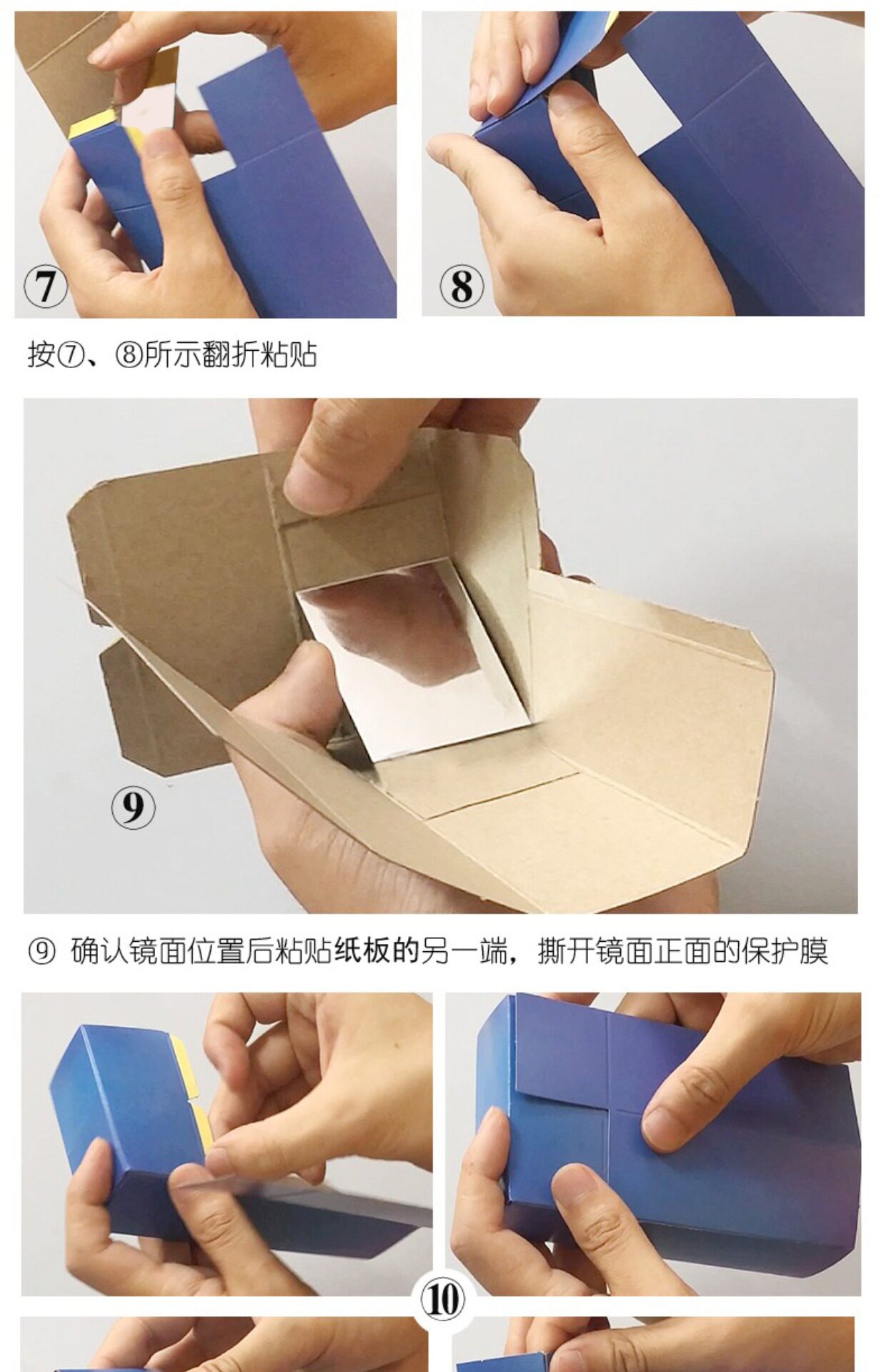 ⑦

⑧

按⑦、⑧所示翻折粘贴

⑨

⑨ 确认镜面位置后粘贴纸板的另一端，撕开镜面正面的保护膜

⑩