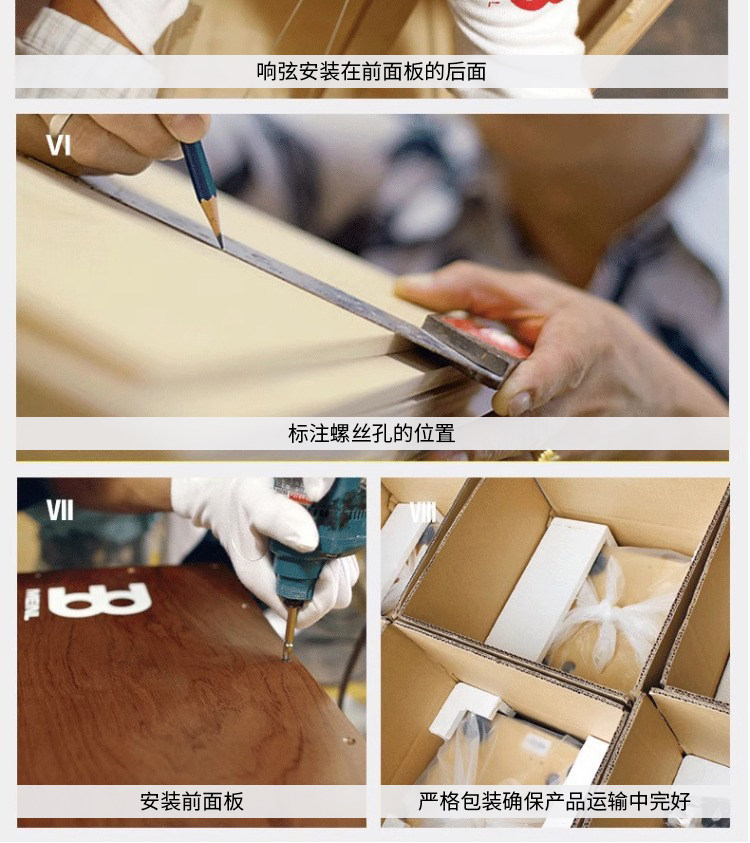 响弦安装在前面板的后面

VI

标注螺丝孔的位置

VII

MEINL

安装前面板

VIII

严格包装确保产品运输中完好