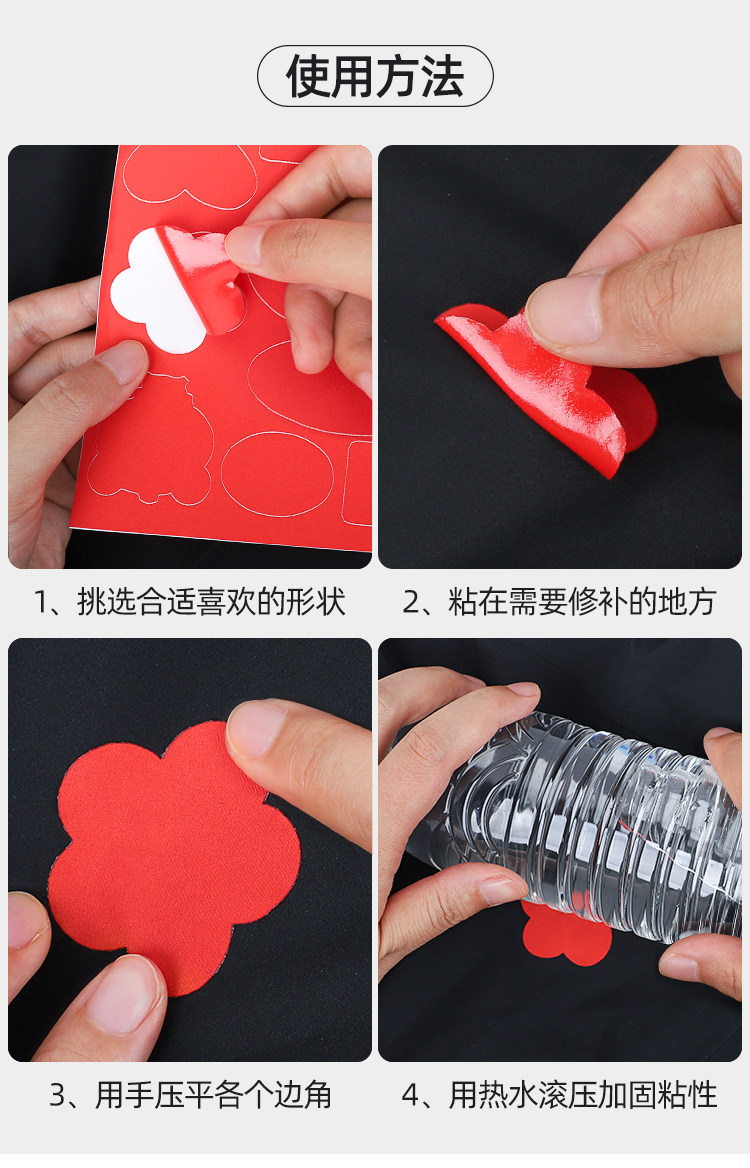 使用方法

1、挑选合适喜欢的形状

2、粘在需要修补的地方

3、用手压平各个边角

4、用热水滚压加固粘性