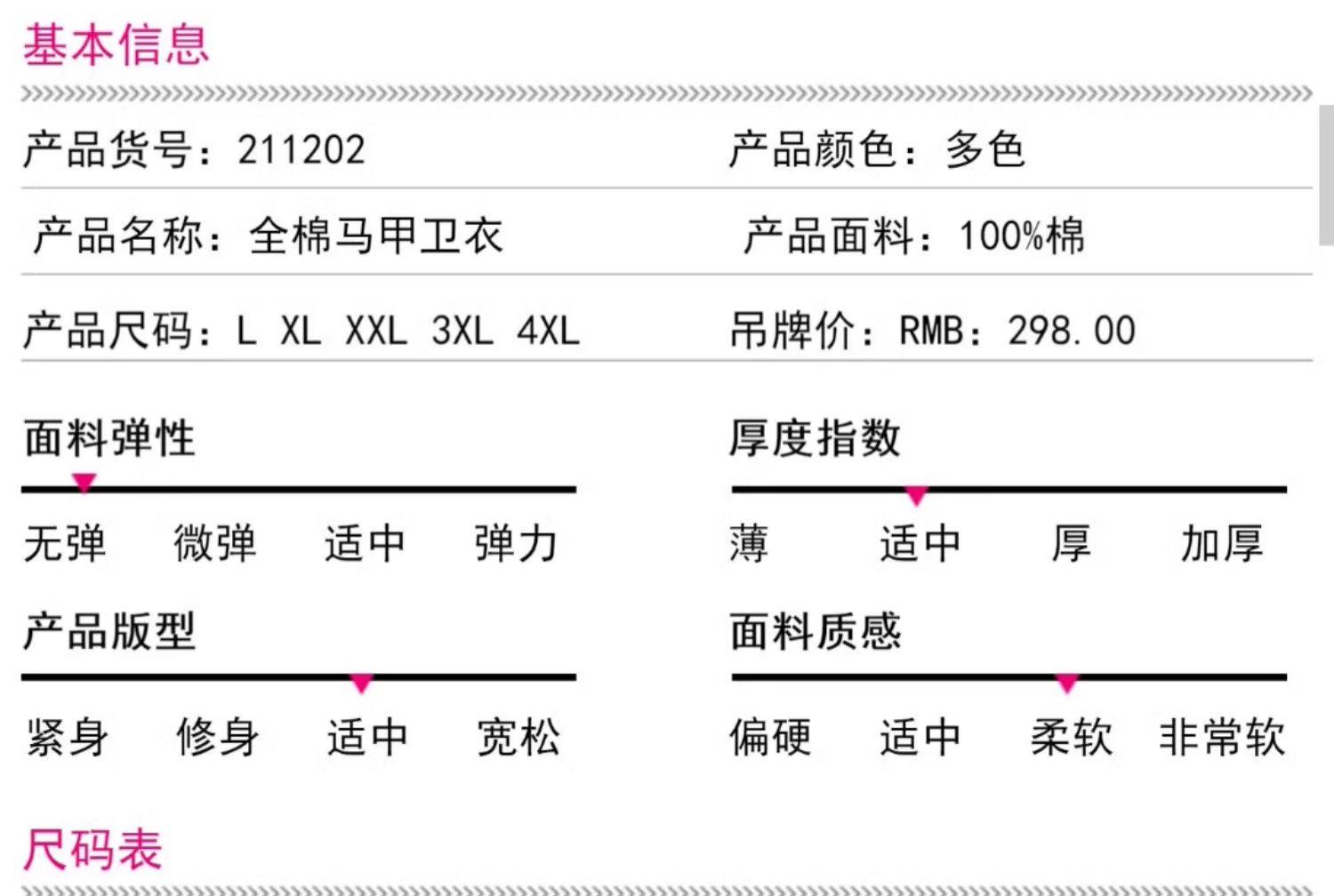 基本信息

产品货号：211202

产品颜色：多色

产品名称：全棉马甲卫衣

产品面料：100%棉

产品尺码：L XL XXL 3XL 4XL

吊牌价：RMB：298.00

面料弹性

无弹 微弹 适中 弹力

厚度指数

薄 适中 厚 加厚

产品版型

紧身 修身 适中 宽松

面料质感

偏硬 适中 柔软 非常软

尺码表