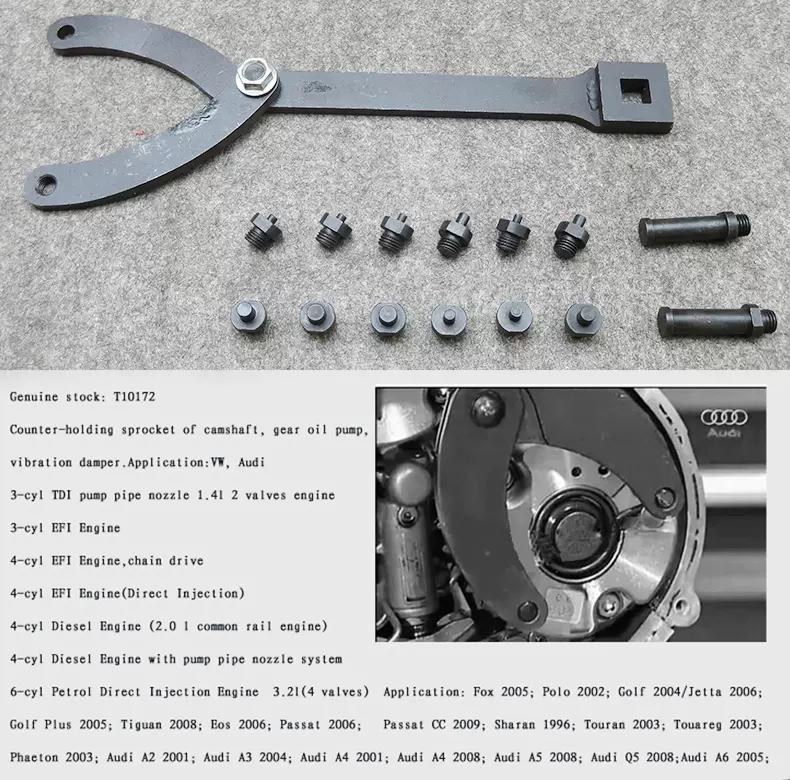 Genuine stock: T10172

Counter-holding sprocket of camshaft, gear oil pump,

vibration damper.Application:VW, Audi

3-cyl TDI pump pipe nozzle 1.4l 2 valves engine

3-cyl EFI Engine

4-cyl EFI Engine,chain drive

4-cyl EFI Engine(Direct Injection)

4-cyl Diesel Engine (2.0 l common rail engine)

4-cyl Diesel Engine with pump pipe nozzle system

6-cyl Petrol Direct Injection Engine 3.2l(4 valves) Application: Fox 2005; Polo 2002; Golf 2004/Jetta 2006; Golf Plus 2005; Tiguan 2008; Eos 2006; Passat 2006; Passat CC 2009; Sharan 1996; Touran 2003; Touareg 2003; Phaeton 2003; Audi A2 2001; Audi A3 2004; Audi A4 2001; Audi A4 2008; Audi A5 2008; Audi Q5 2008;Audi A6 2005;

Audi