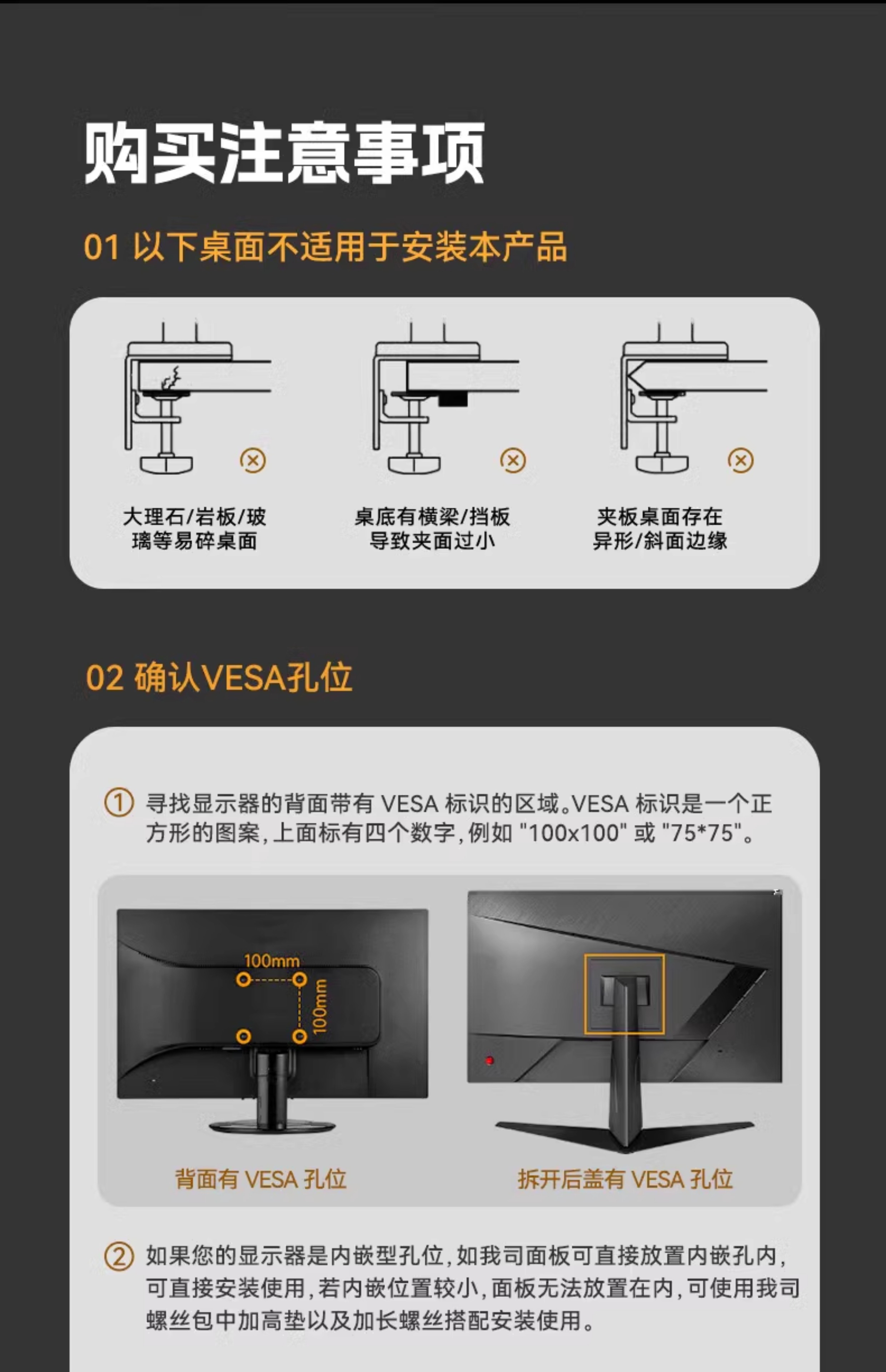 购买注意事项

01 以下桌面不适用于安装本产品

大理石/岩板/玻璃等易碎桌面

桌底有横梁/挡板导致夹面过小

夹板桌面存在异形/斜面边缘

02 确认VESA孔位

① 寻找显示器的背面带有 VESA 标识的区域。VESA 标识是一个正方形的图案，上面标有四个数字，例如 "100x100" 或 "75*75"。

100mm

100mm

背面有 VESA 孔位

拆开后盖有 VESA 孔位

② 如果您的显示器是内嵌型孔位，如我司面板可直接放置内嵌孔内，可直接安装使用，若内嵌位置较小，面板无法放置在内，可使用我司螺丝包中加高垫以及加长螺丝搭配安装使用。