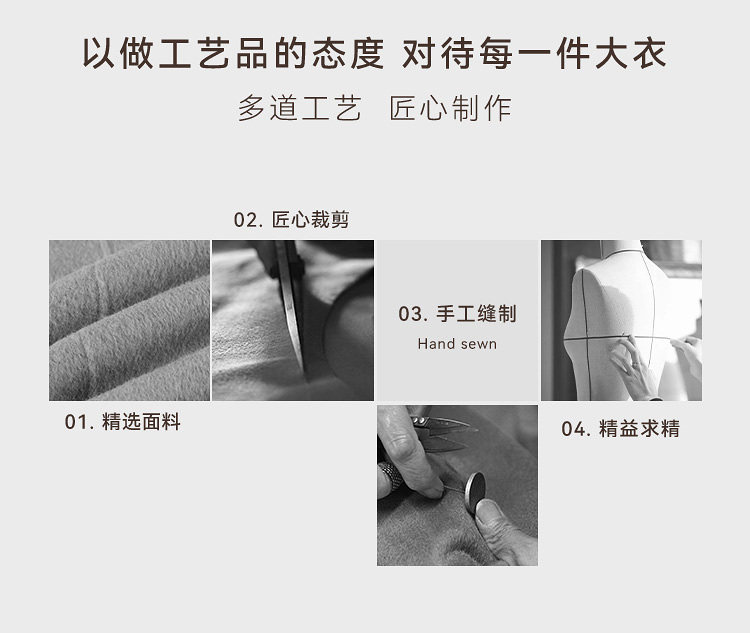 以做工艺品的态度 对待每一件大衣

多道工艺 匠心制作

02. 匠心裁剪

03. 手工缝制
Hand sewn

01. 精选面料

04. 精益求精