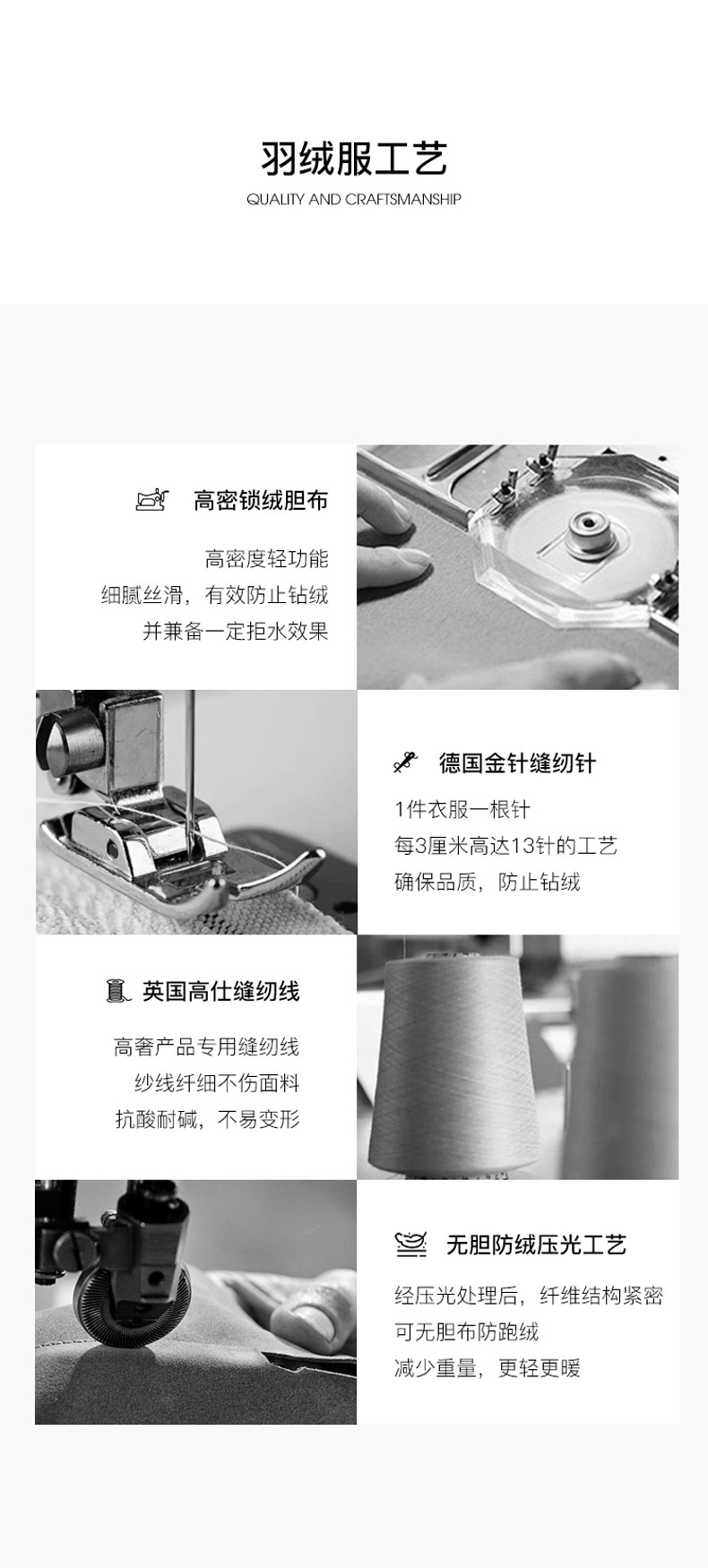 羽绒服工艺
QUALITY AND CRAFTSMANSHIP

高密锁绒胆布

高密度轻功能
细腻丝滑，有效防止钻绒
并兼备一定拒水效果

德国金针缝纫针

1件衣服一根针
每3厘米高达13针的工艺
确保品质，防止钻绒

英国高仕缝纫线

高奢产品专用缝纫线
纱线纤细不伤面料
抗酸耐碱，不易变形

无胆防绒压光工艺

经压光处理后，纤维结构紧密
可无胆布防跑绒
减少重量，更轻更暖