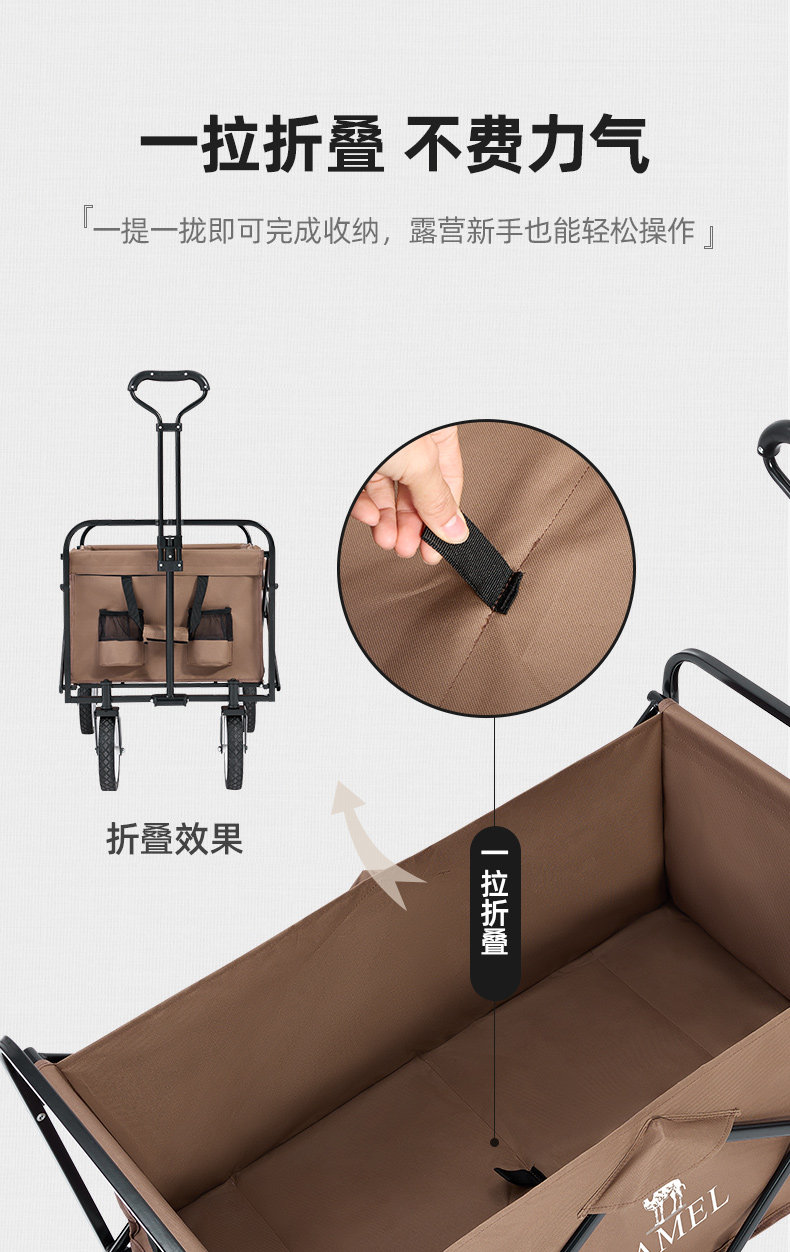 一拉折叠 不费力气

『一提一拢即可完成收纳，露营新手也能轻松操作』

折叠效果

一拉折叠

AMEL