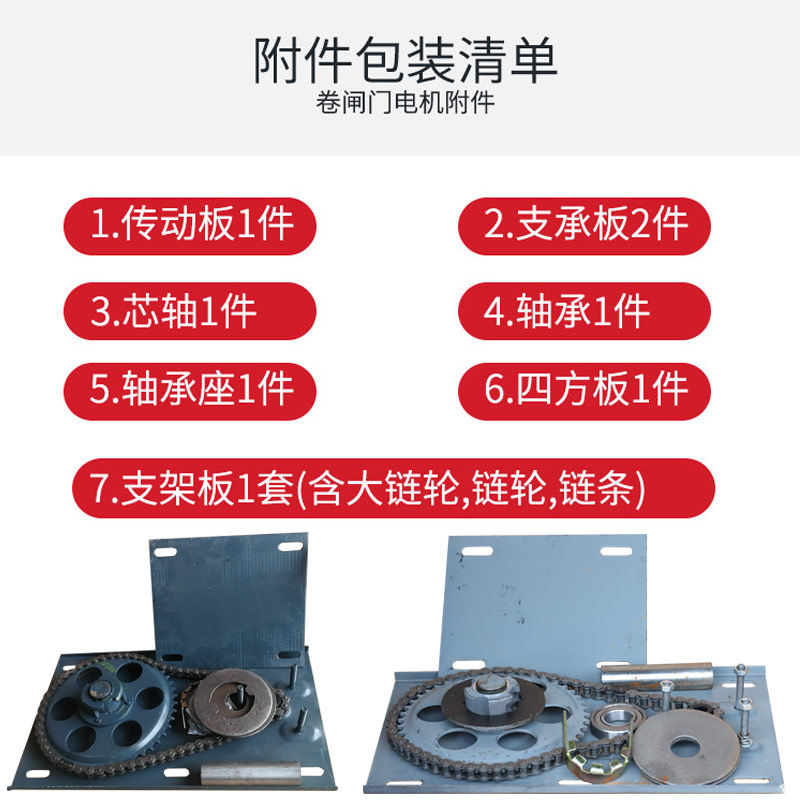 附件包装清单
卷闸门电机附件

1.传动板1件

2.支承板2件

3.芯轴1件

4.轴承1件

5.轴承座1件

6.四方板1件

7.支架板1套(含大链轮,链轮,链条)