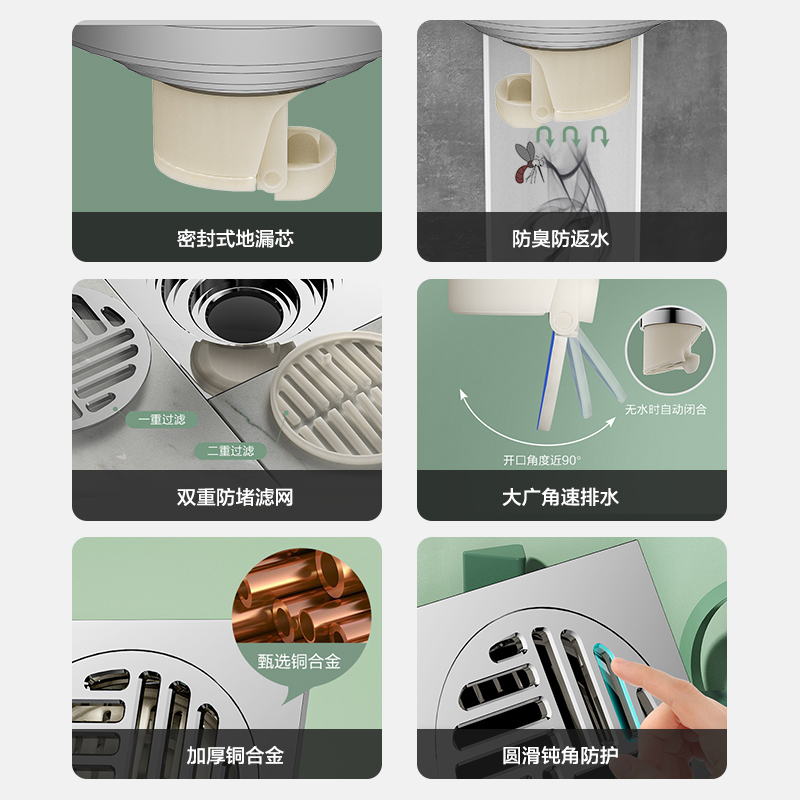 密封式地漏芯

防臭防返水

一重过滤

二重过滤

双重防堵滤网

无水时自动闭合

开口角度近90°

大广角速排水

甄选铜合金

加厚铜合金

圆滑钝角防护