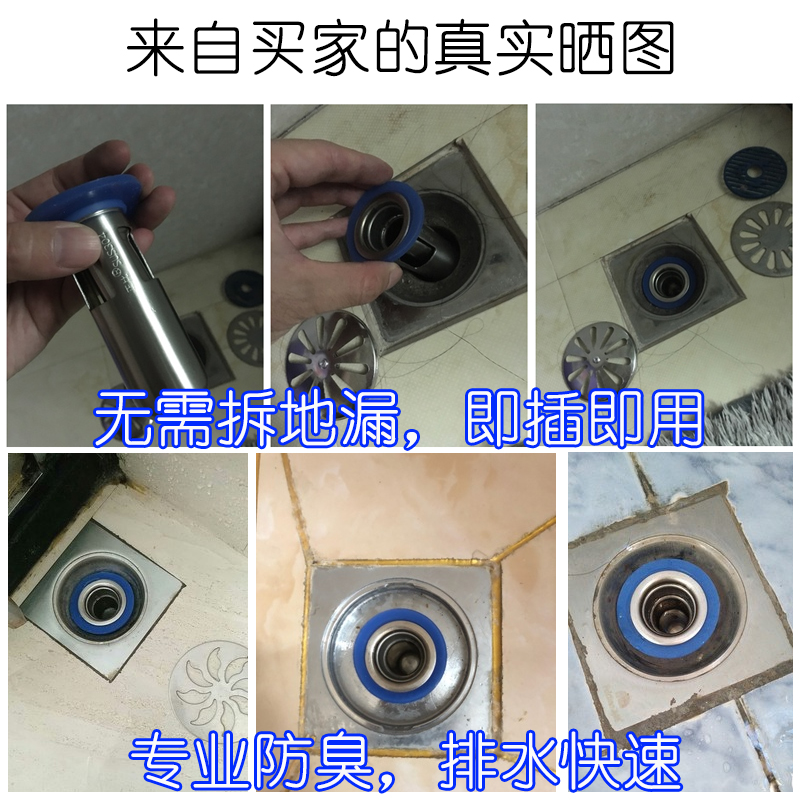 来自买家的真实晒图

无需拆地漏，即插即用

专业防臭，排水快速