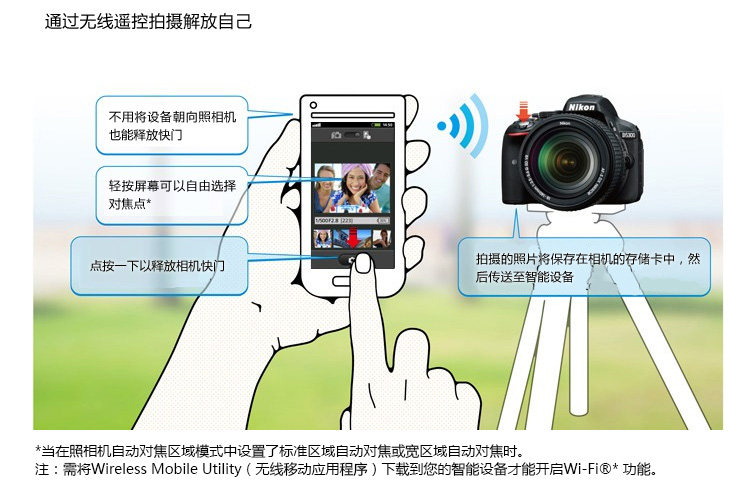 通过无线遥控拍摄解放自己

不用将设备朝向照相机也能释放快门

轻按屏幕可以自由选择对焦点*

点按一下以释放相机快门

14:50

1/500 F2.8 [223]

Nikon

D5300

拍摄的照片将保存在相机的存储卡中，然后传送至智能设备

*当在照相机自动对焦区域模式中设置了标准区域自动对焦或宽区域自动对焦时。
注：需将Wireless Mobile Utility（无线移动应用程序）下载到您的智能设备才能开启Wi-Fi®* 功能。