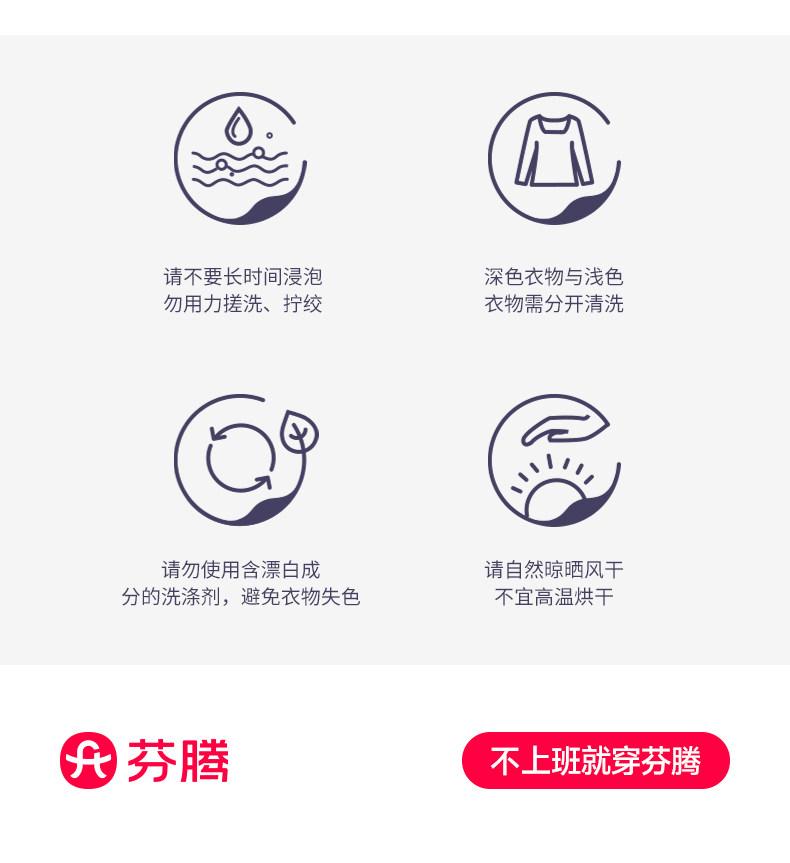 请不要长时间浸泡
勿用力搓洗、拧绞

深色衣物与浅色
衣物需分开清洗

请勿使用含漂白成
分的洗涤剂，避免衣物失色

请自然晾晒风干
不宜高温烘干

芬腾

不上班就穿芬腾