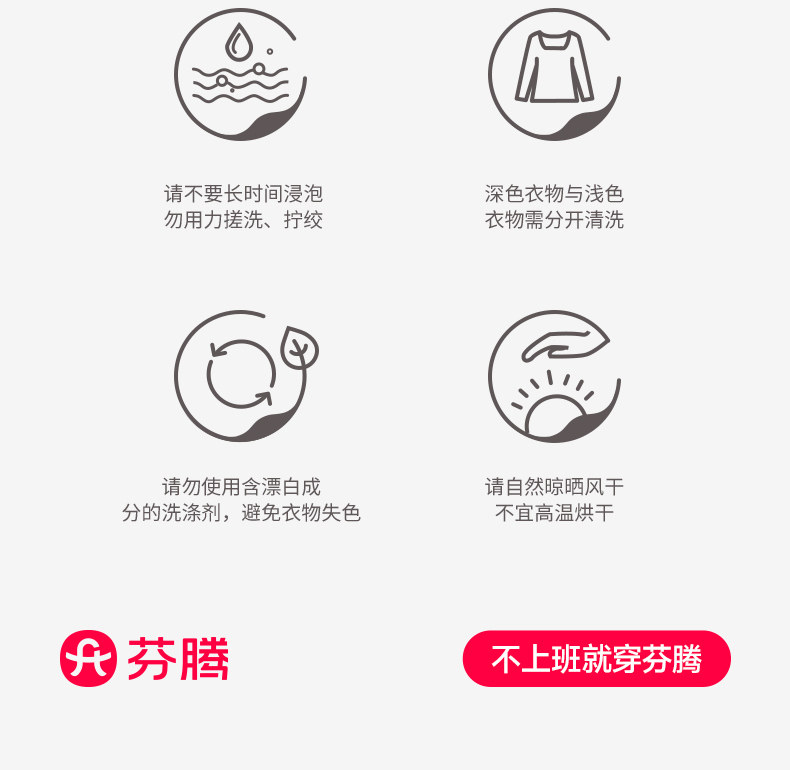 请不要长时间浸泡
勿用力搓洗、拧绞

深色衣物与浅色
衣物需分开清洗

请勿使用含漂白成
分的洗涤剂，避免衣物失色

请自然晾晒风干
不宜高温烘干

芬腾

不上班就穿芬腾