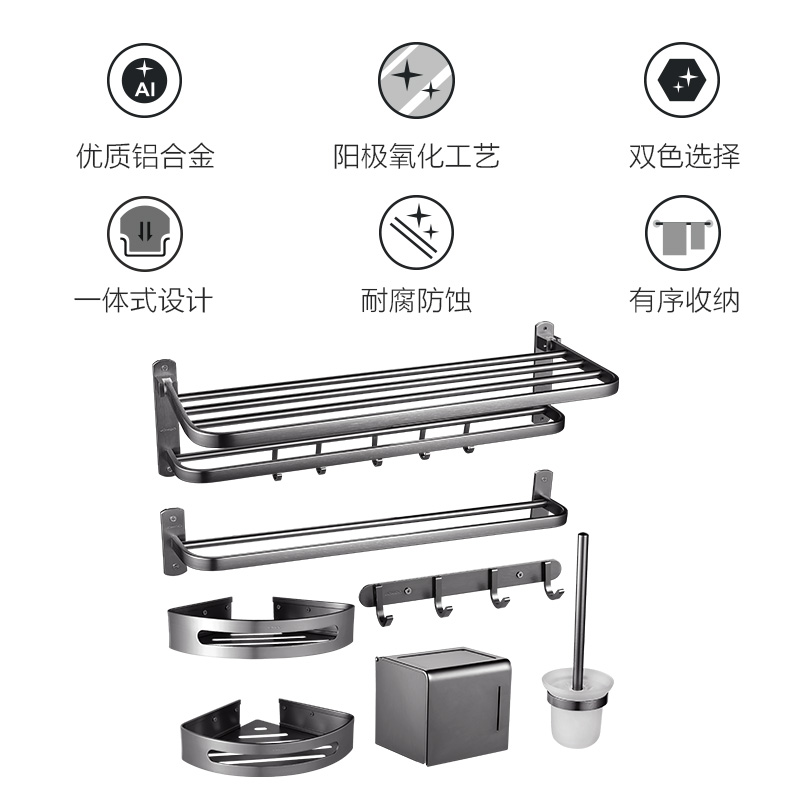 AI

优质铝合金

阳极氧化工艺

双色选择

一体式设计

耐腐防蚀

有序收纳