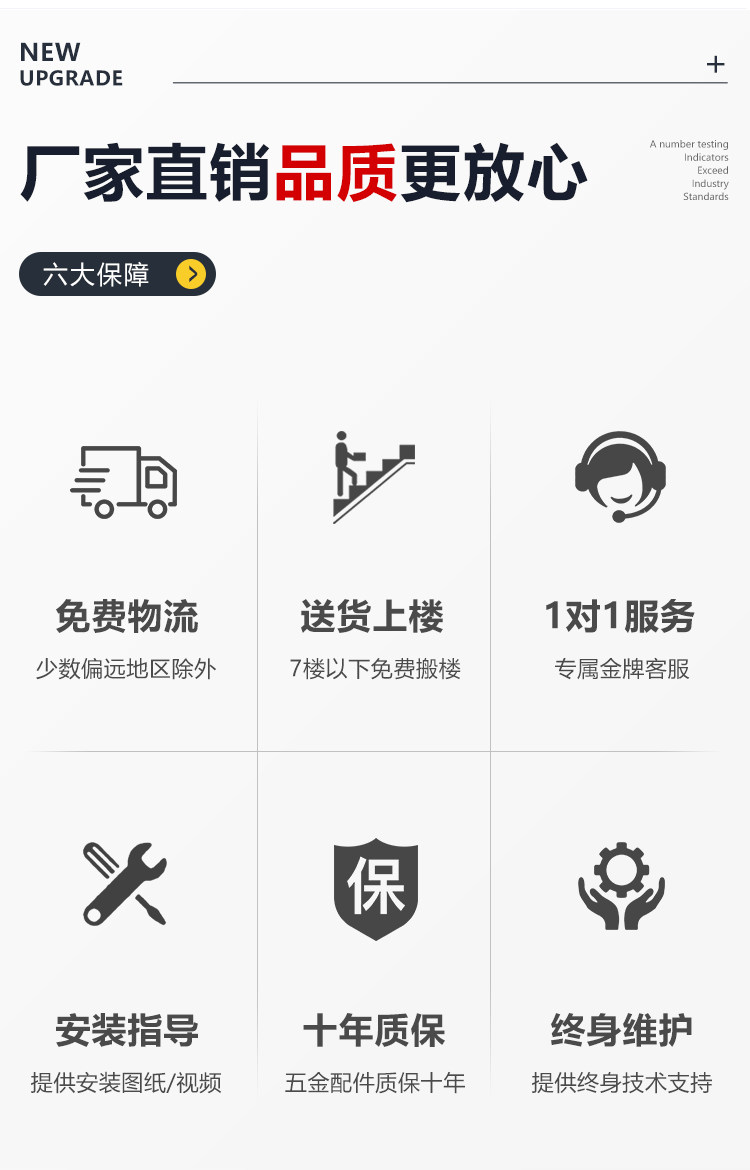 NEW
UPGRADE

+

厂家直销品质更放心

A number testing
Indicators
Exceed
Industry
Standards

六大保障

免费物流
少数偏远地区除外

送货上楼
7楼以下免费搬楼

1对1服务
专属金牌客服

安装指导
提供安装图纸/视频

保

十年质保
五金配件质保十年

终身维护
提供终身技术支持