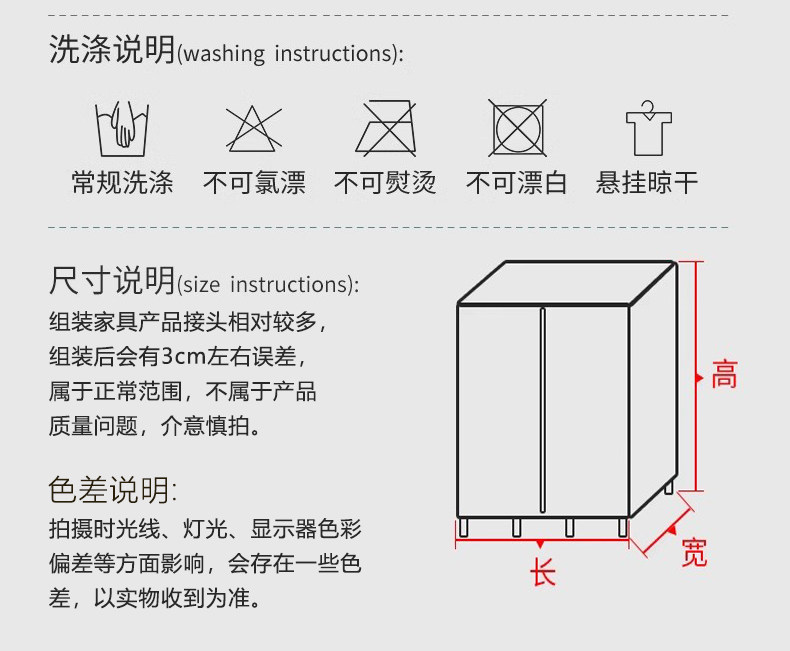 洗涤说明(washing instructions):

常规洗涤 不可氯漂 不可熨烫 不可漂白 悬挂晾干

尺寸说明(size instructions):
组装家具产品接头相对较多，组装后会有3cm左右误差，属于正常范围，不属于产品质量问题，介意慎拍。

色差说明:
拍摄时光线、灯光、显示器色彩偏差等方面影响，会存在一些色差，以实物收到为准。

高
宽
长