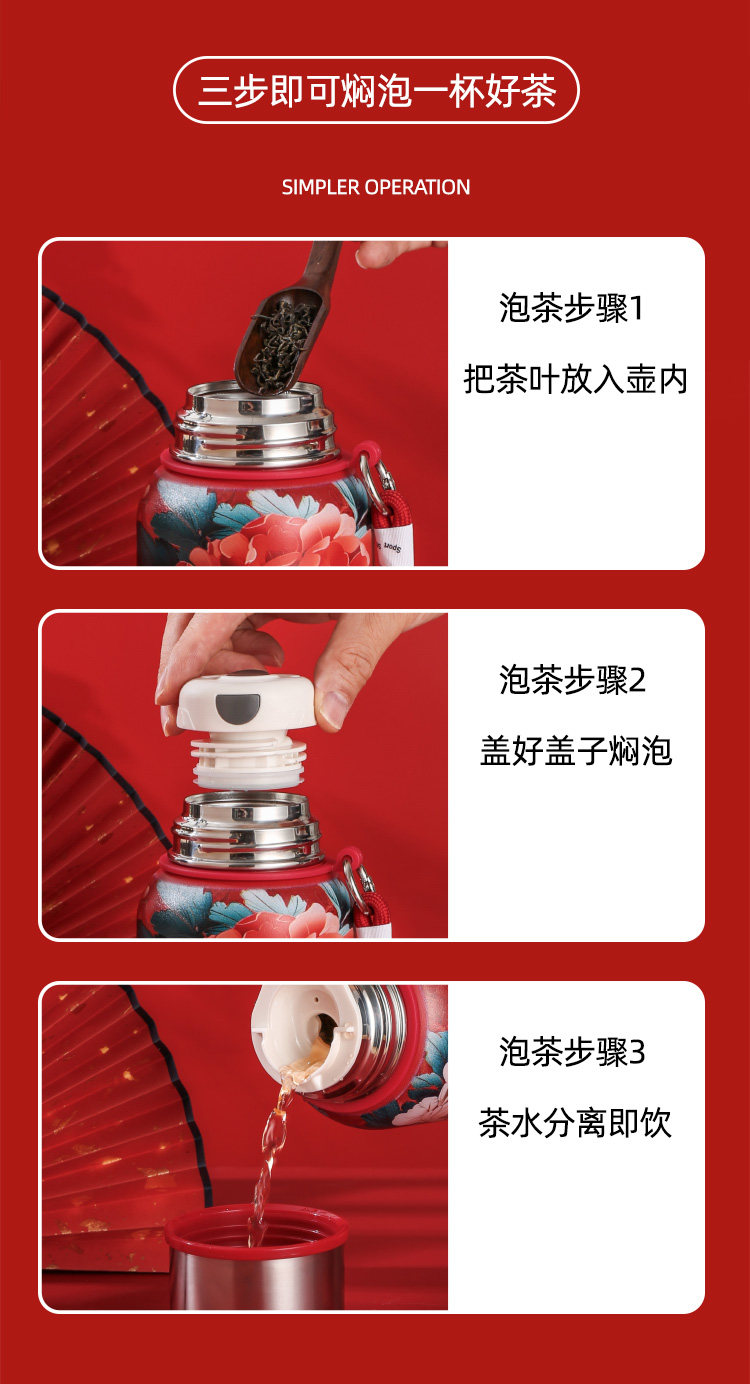 三步即可焖泡一杯好茶

SIMPLER OPERATION

泡茶步骤1

把茶叶放入壶内

泡茶步骤2

盖好盖子焖泡

泡茶步骤3

茶水分离即饮