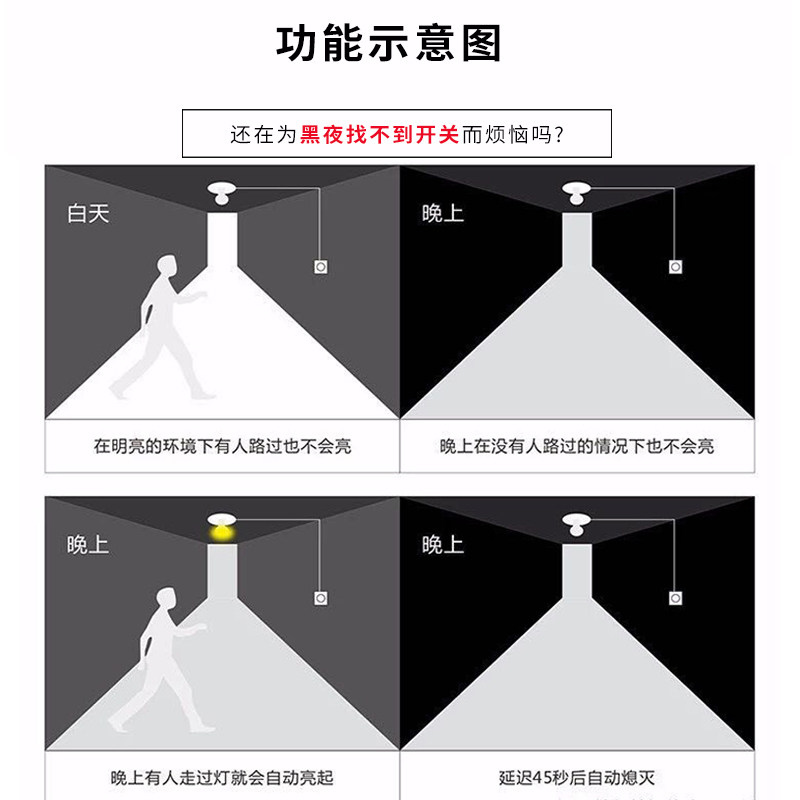 功能示意图

还在为黑夜找不到开关而烦恼吗?

白天

在明亮的环境下有人路过也不会亮

晚上

晚上在没有人路过的情况下也不会亮

晚上

晚上有人走过灯就会自动亮起

晚上

延迟45秒后自动熄灭