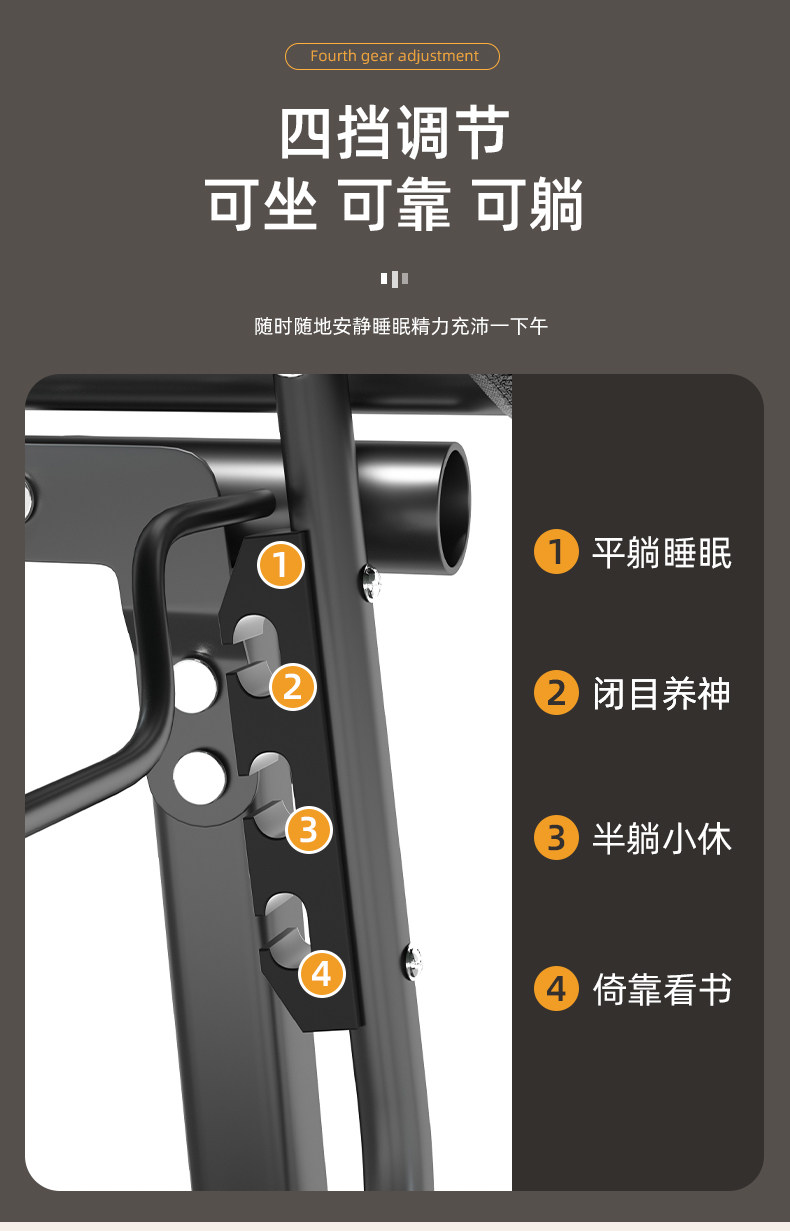 Fourth gear adjustment

四挡调节
可坐 可靠 可躺

随时随地安静睡眠精力充沛一下午

1
2
3
4

1 平躺睡眠
2 闭目养神
3 半躺小休
4 倚靠看书