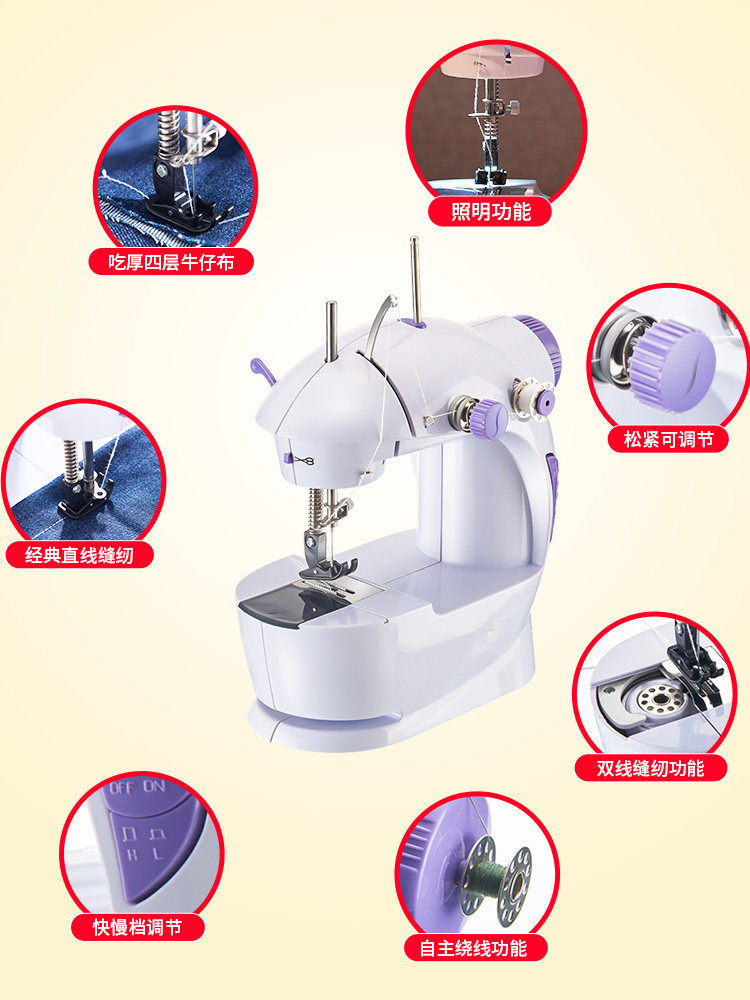 照明功能

吃厚四层牛仔布

松紧可调节

经典直线缝纫

双线缝纫功能

OFF ON
H L

快慢档调节

自主绕线功能