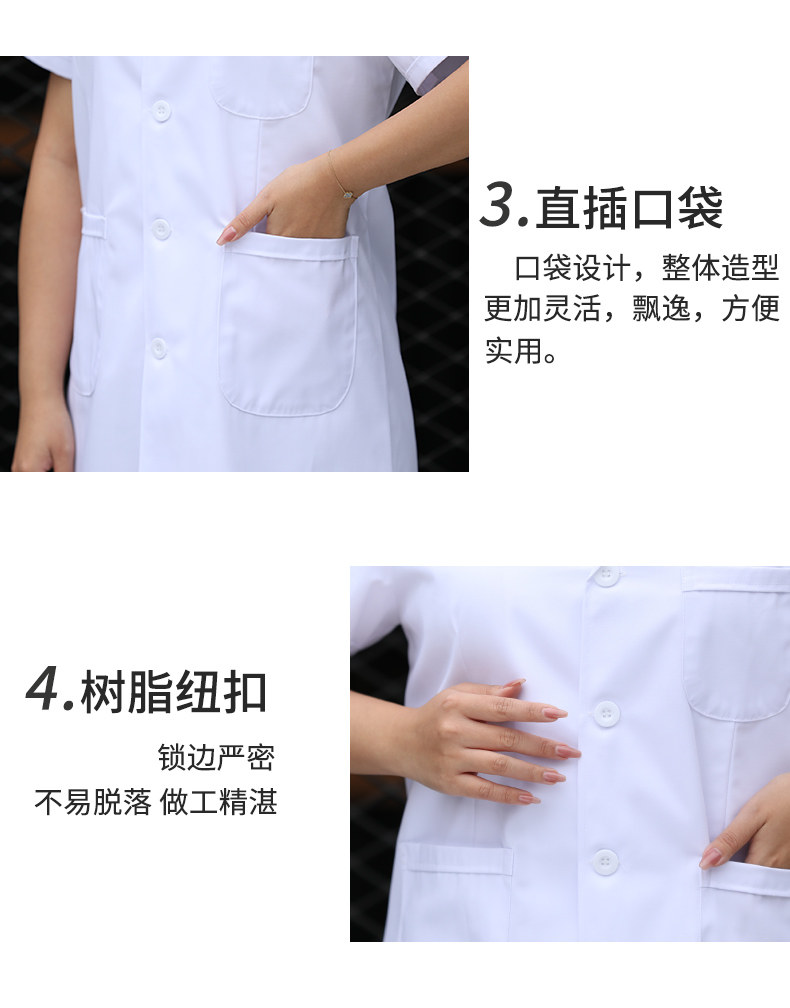 3.直插口袋

口袋设计，整体造型更加灵活，飘逸，方便实用。

4.树脂纽扣

锁边严密
不易脱落 做工精湛