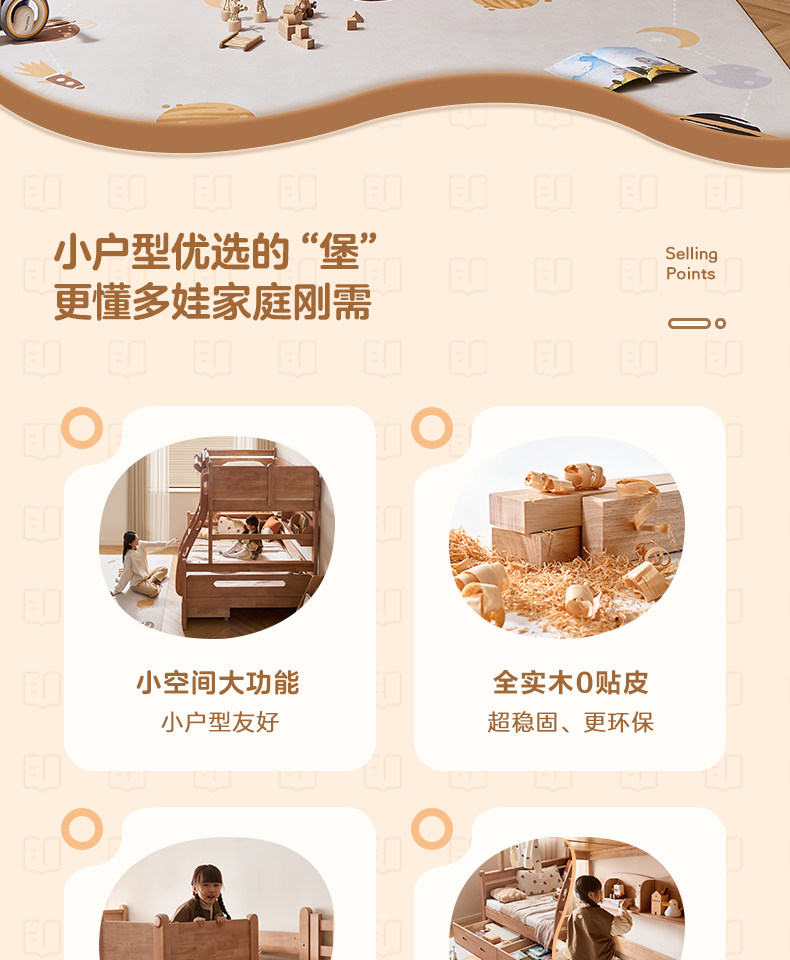 小户型优选的“堡”
更懂多娃家庭刚需

Selling
Points

小空间大功能
小户型友好

全实木0贴皮
超稳固、更环保