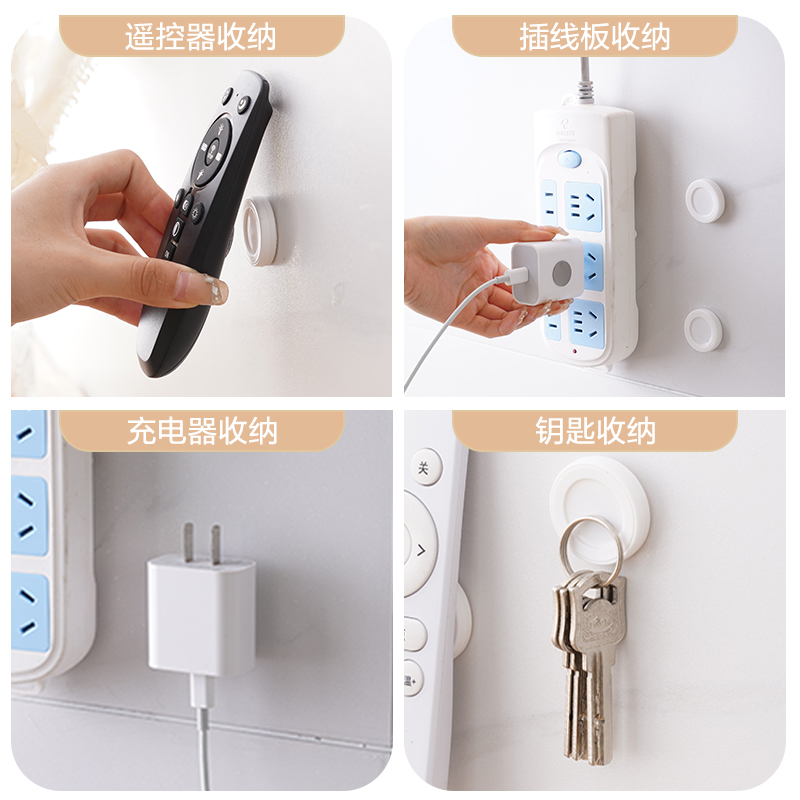 遥控器收纳

插线板收纳

充电器收纳

钥匙收纳

关

温+