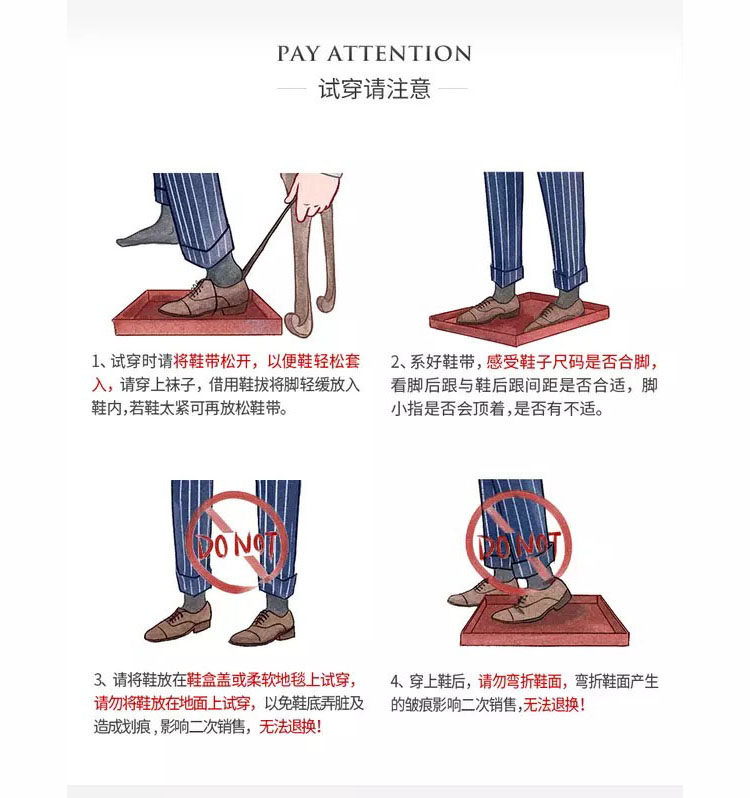 PAY ATTENTION

试穿请注意

1、试穿时请将鞋带松开，以便鞋轻松套入，请穿上袜子，借用鞋拔将脚轻缓放入鞋内,若鞋太紧可再放松鞋带。

2、系好鞋带，感受鞋子尺码是否合脚，看脚后跟与鞋后跟间距是否合适，脚小指是否会顶着，是否有不适。

DO NOT

3、请将鞋放在鞋盒盖或柔软地毯上试穿，请勿将鞋放在地面上试穿，以免鞋底弄脏及造成划痕，影响二次销售，无法退换！

DO NOT

4、穿上鞋后，请勿弯折鞋面，弯折鞋面产生的皱痕影响二次销售，无法退换！