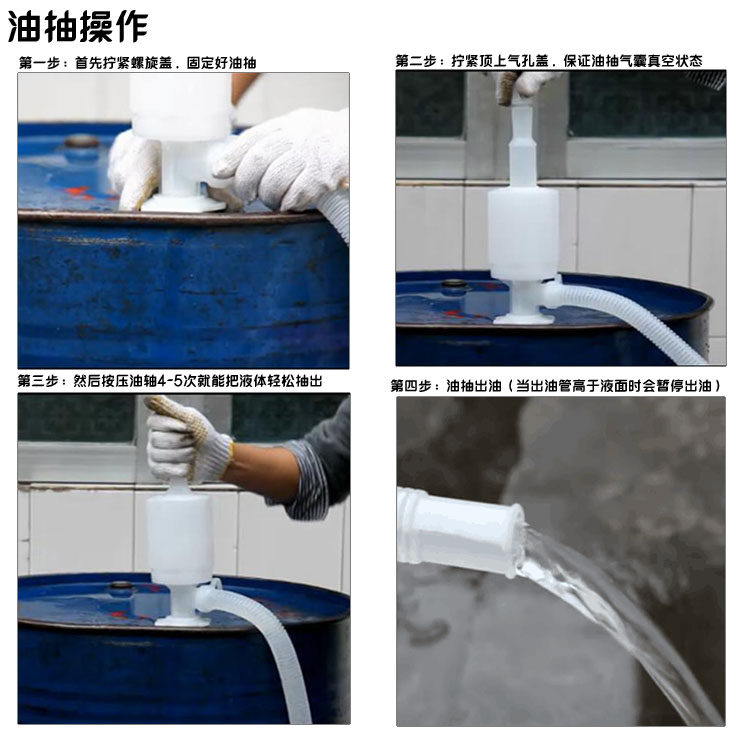 油抽操作

第一步：首先拧紧螺旋盖，固定好油抽

第二步：拧紧顶上气孔盖，保证油抽气囊真空状态

第三步：然后按压油轴4-5次就能把液体轻松抽出

第四步：油抽出油（当出油管高于液面时会暂停出油）