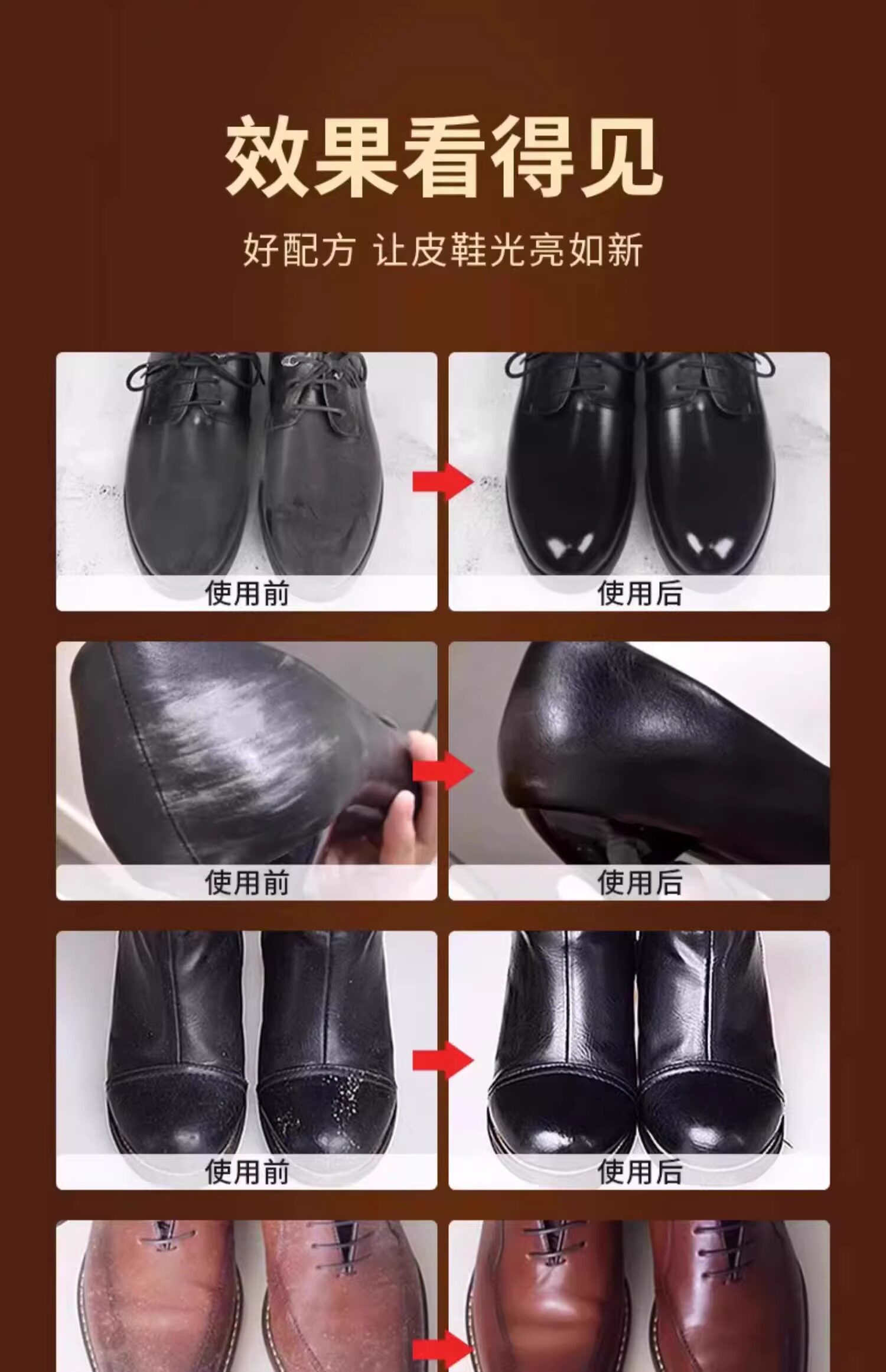 效果看得见

好配方 让皮鞋光亮如新

使用前

使用后

使用前

使用后

使用前

使用后