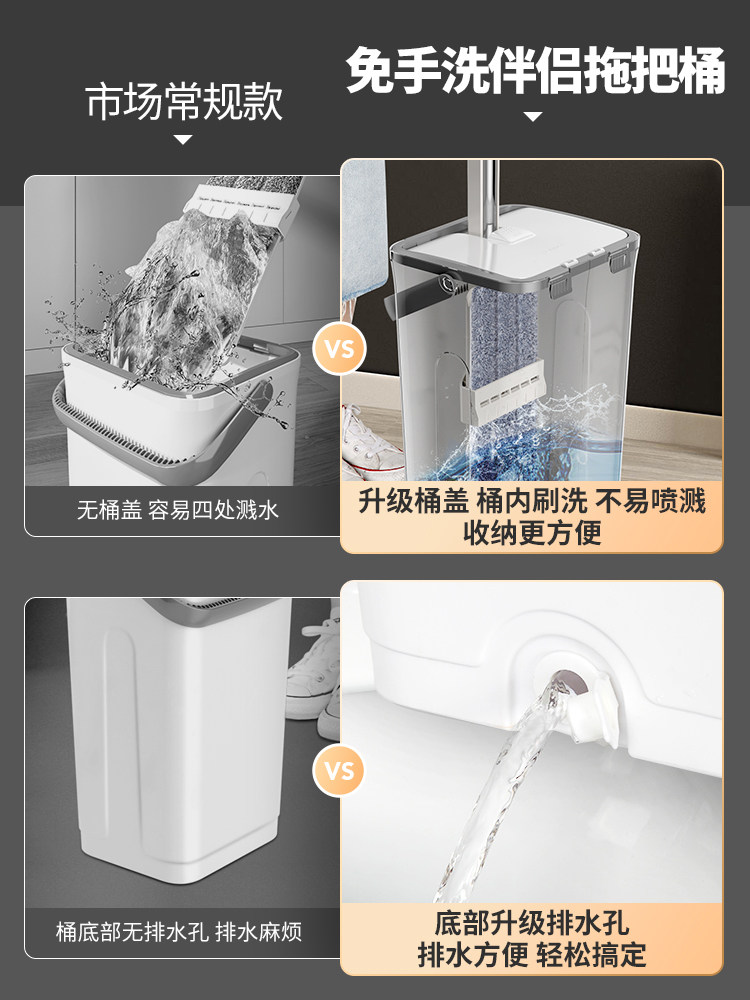 市场常规款

免手洗伴侣拖把桶

VS

无桶盖 容易四处溅水

升级桶盖 桶内刷洗 不易喷溅
收纳更方便

VS

桶底部无排水孔 排水麻烦

底部升级排水孔
排水方便 轻松搞定