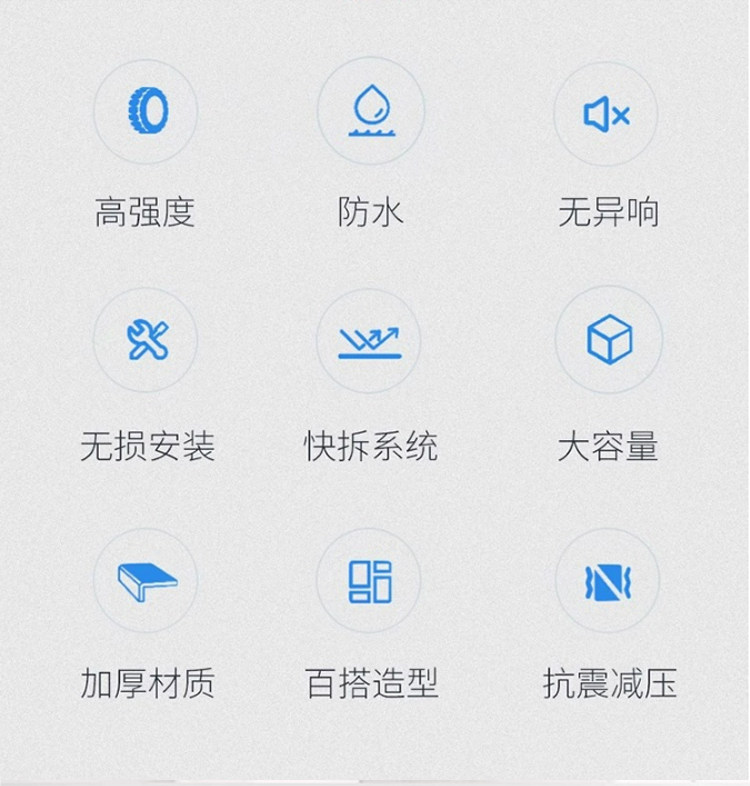 高强度

防水

无异响

无损安装

快拆系统

大容量

加厚材质

百搭造型

抗震减压