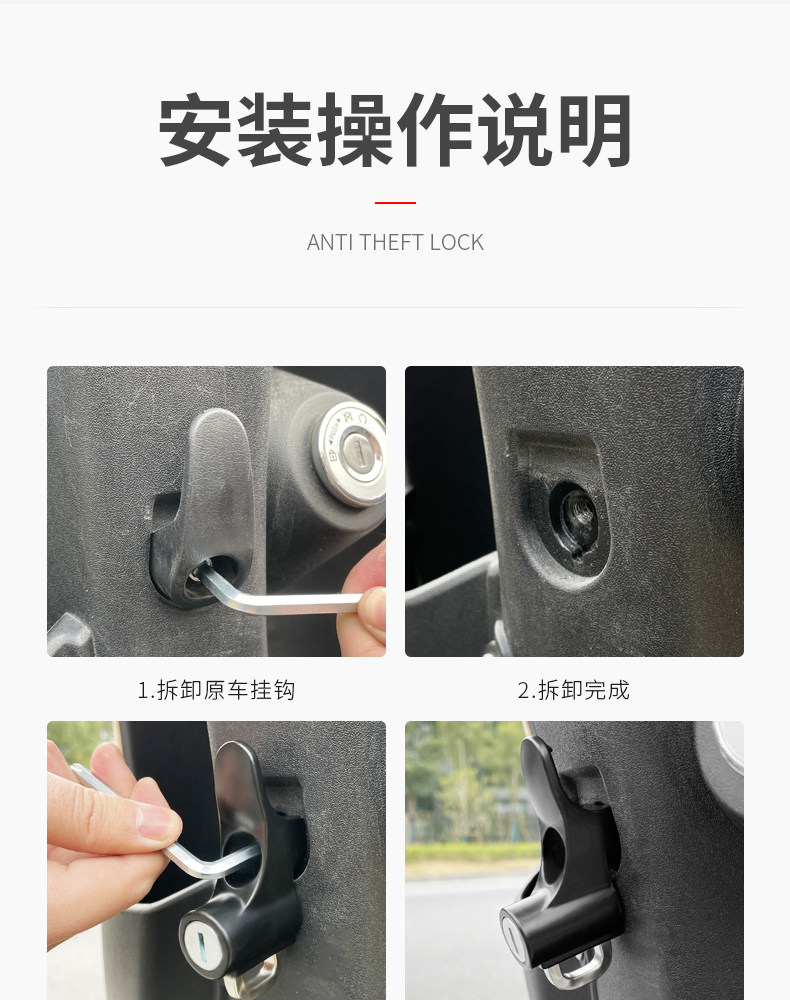 安装操作说明

ANTI THEFT LOCK

1.拆卸原车挂钩

2.拆卸完成