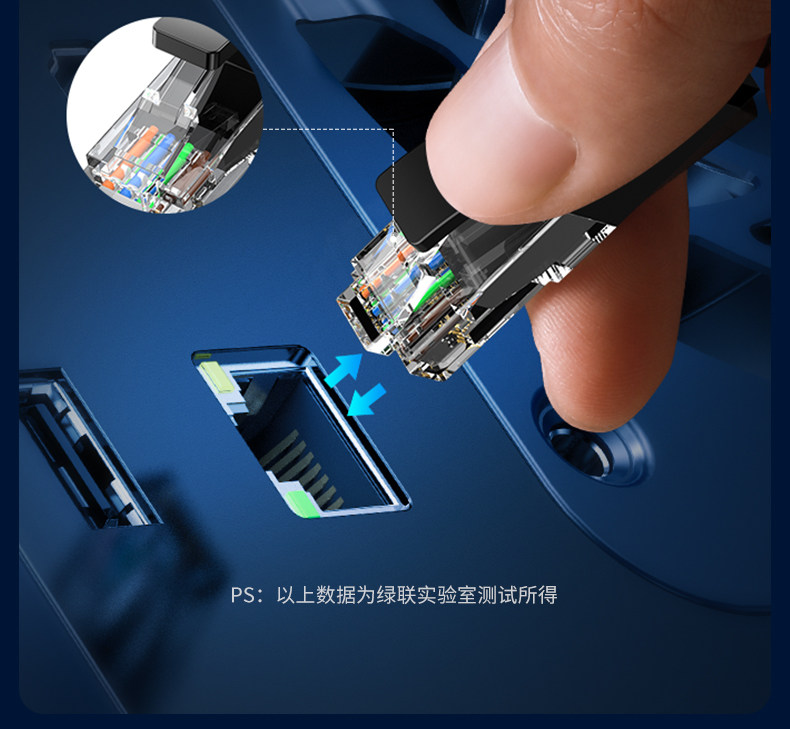 PS：以上数据为绿联实验室测试所得