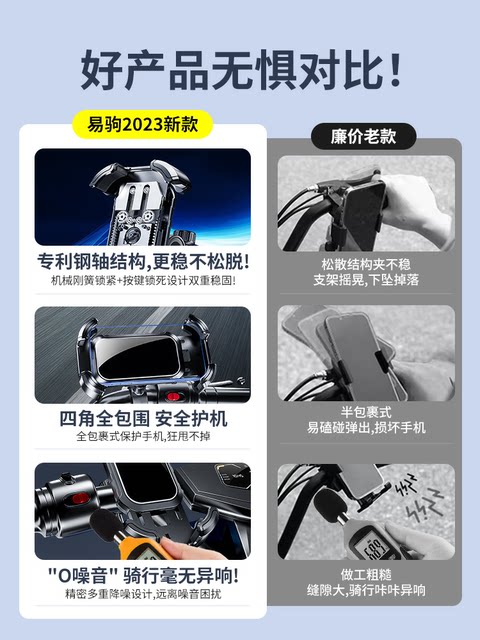 好产品无惧对比！

易驹2023新款

专利钢轴结构，更稳不松脱！
机械刚簧锁紧+按键锁死设计双重稳固！

四角全包围 安全护机
全包裹式保护手机，狂甩不掉

"0噪音" 骑行毫无异响！
精密多重降噪设计，远离噪音困扰

廉价老款

松散结构夹不稳
支架摇晃，下坠掉落

半包裹式
易磕碰弹出，损坏手机

做工粗糙
缝隙大，骑行咔咔异响