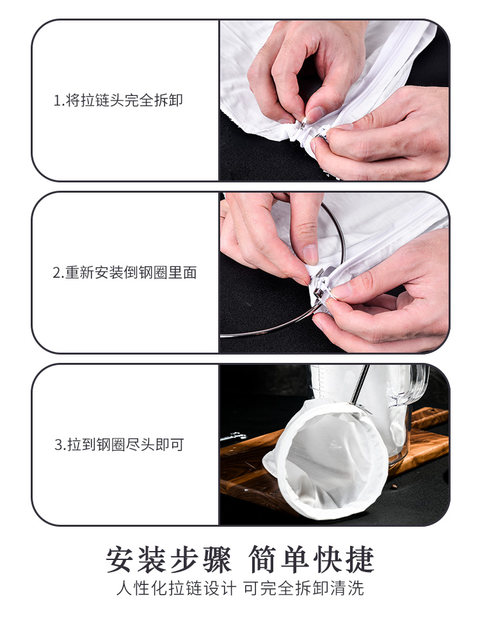 1.将拉链头完全拆卸

2.重新安装倒钢圈里面

3.拉到钢圈尽头即可

安装步骤 简单快捷

人性化拉链设计 可完全拆卸清洗