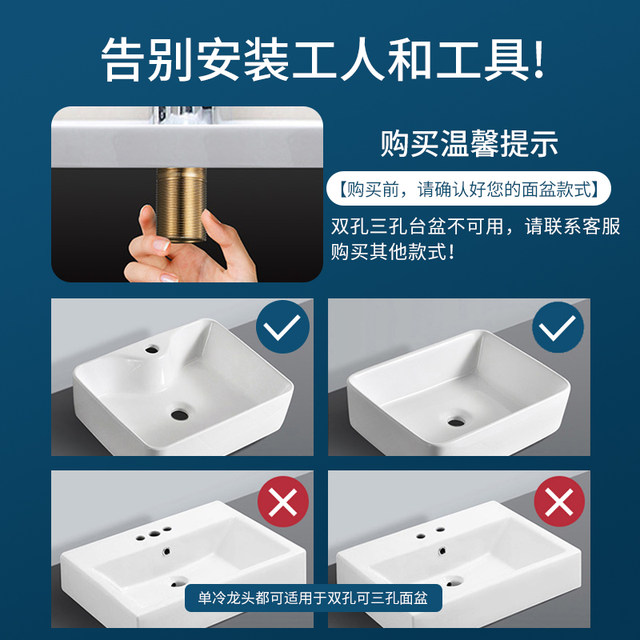 告别安装工人和工具!

购买温馨提示

【购买前，请确认好您的面盆款式】

双孔三孔台盆不可用，请联系客服购买其他款式!

单冷龙头都可适用于双孔可三孔面盆