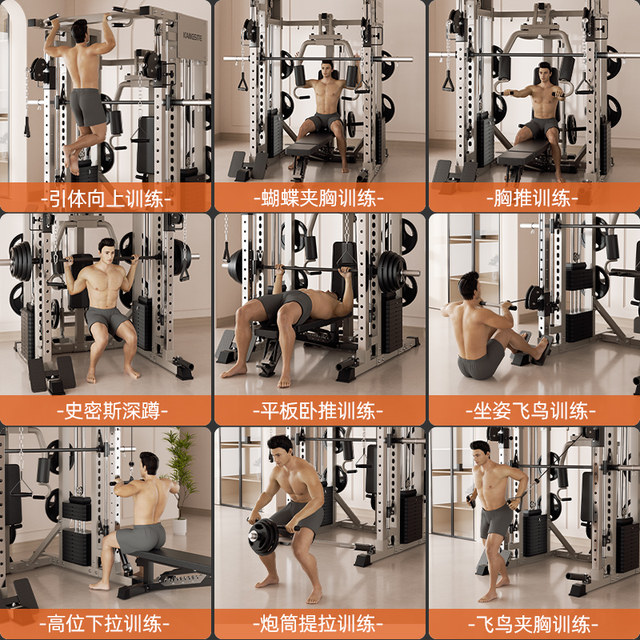 KANGSITE

-引体向上训练-

-蝴蝶夹胸训练-

-胸推训练-

-史密斯深蹲-

-平板卧推训练-

-坐姿飞鸟训练-

-高位下拉训练-

-炮筒提拉训练-

-飞鸟夹胸训练-