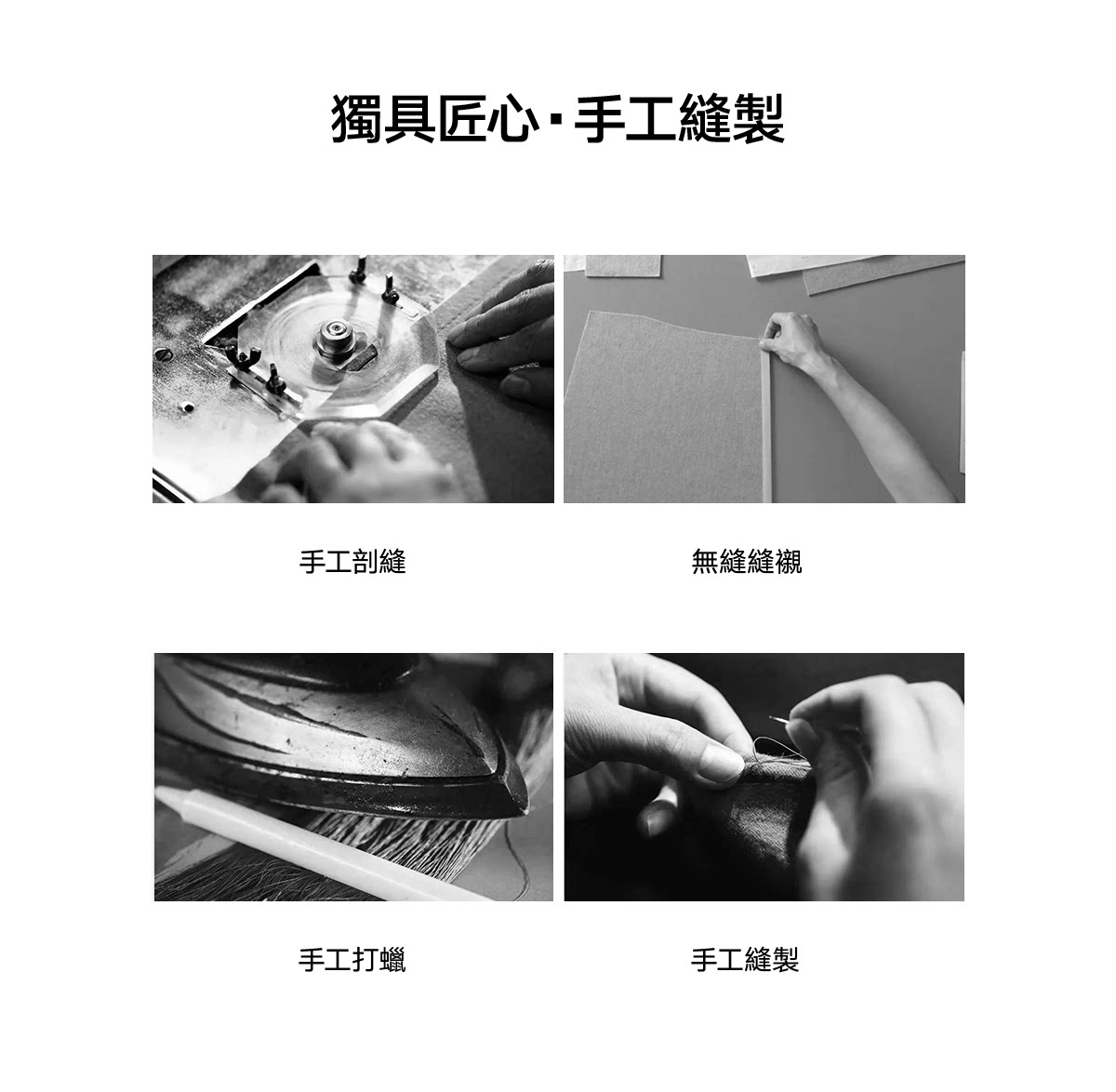 獨具匠心·手工縫製

手工剖縫

無縫縫襯

手工打蠟

手工縫製