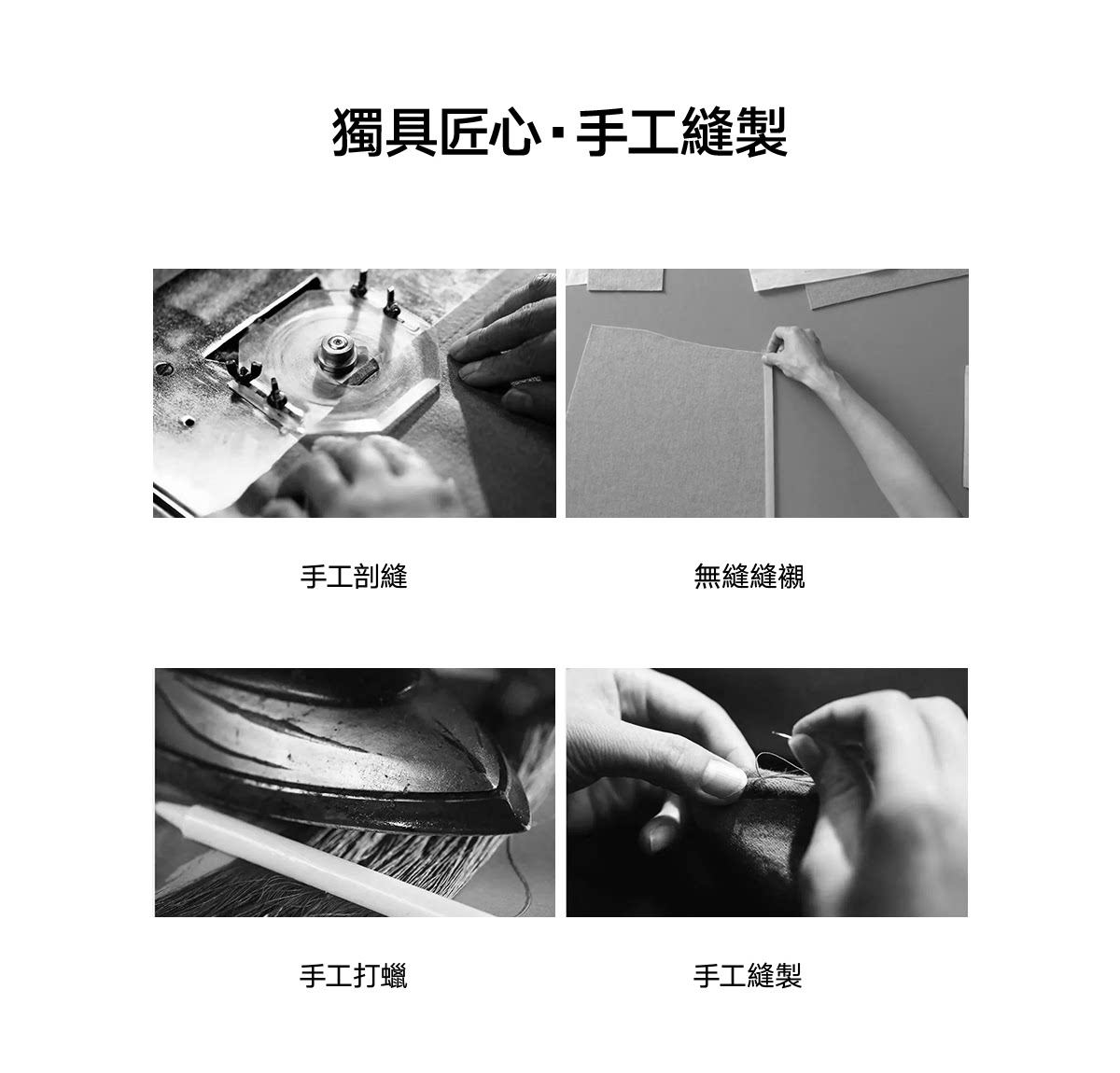 獨具匠心·手工縫製

手工剖縫

無縫縫襯

手工打蠟

手工縫製